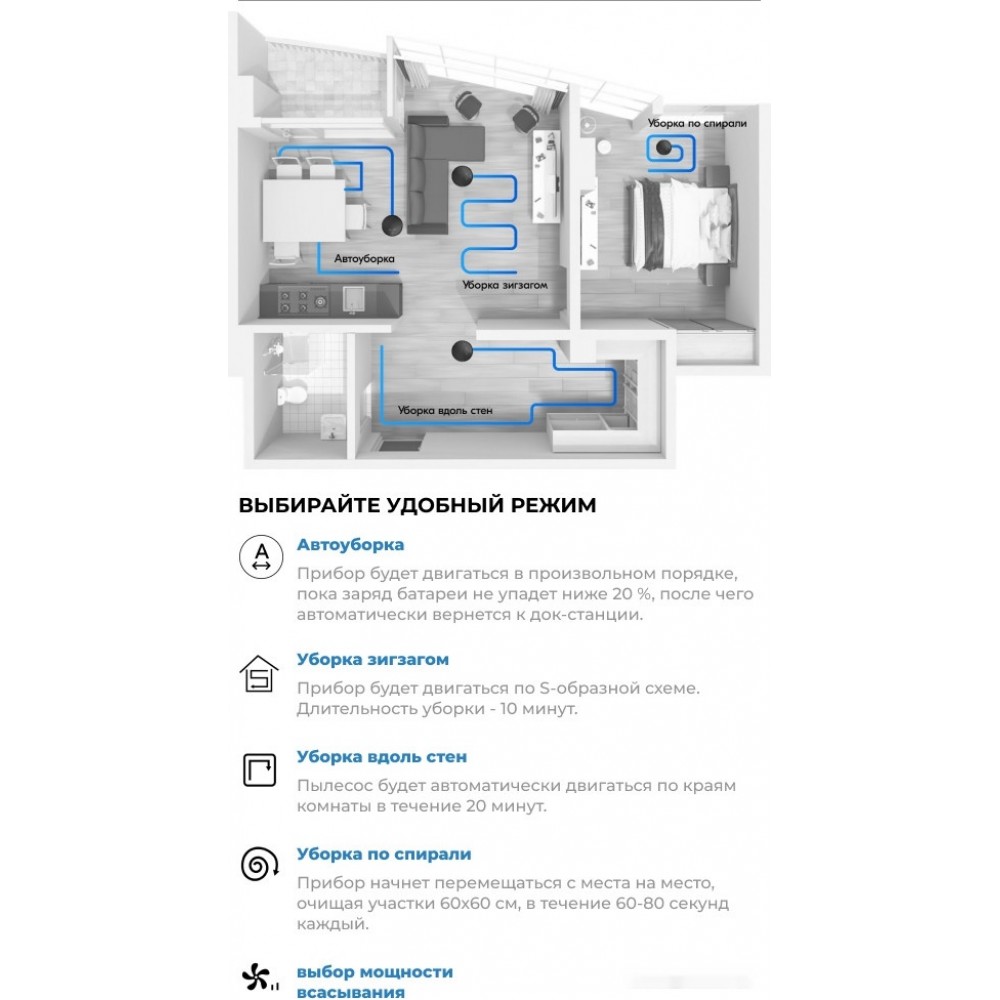 Уборка по спирали

Автоуборка

Уборка зигзагом

Уборка вдоль стен

ВЫБИРАЙТЕ УДОБНЫЙ РЕЖИМ

A

Автоуборка

Прибор будет двигаться в произвольном порядке, пока заряд батареи не упадет ниже 20 %, после чего автоматически вернется к док-станции.

Уборка зигзагом

Прибор будет двигаться по S-образной схеме. Длительность уборки - 10 минут.

Уборка вдоль стен

Пылесос будет автоматически двигаться по краям комнаты в течение 20 минут.

Уборка по спирали

Прибор начнет перемещаться с места на место, очищая участки 60х60 см, в течение 60-80 секунд каждый.

выбор мощности всасывания