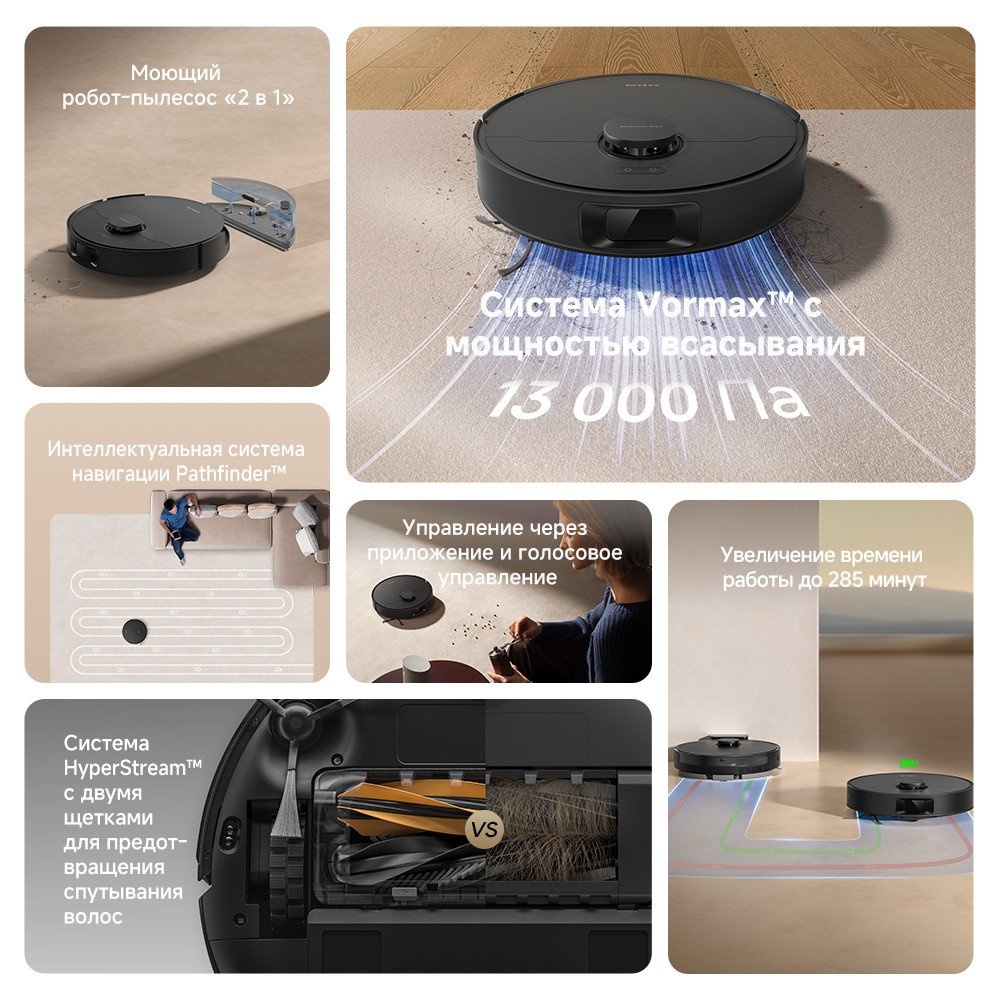 Моющий робот-пылесос «2 в 1»

Система Vormax™ с мощностью всасывания 13 000 Па

Интеллектуальная система навигации Pathfinder™

Управление через приложение и голосовое управление

Увеличение времени работы до 285 минут

Система HyperStream™ с двумя щетками для предотвращения спутывания волос

VS