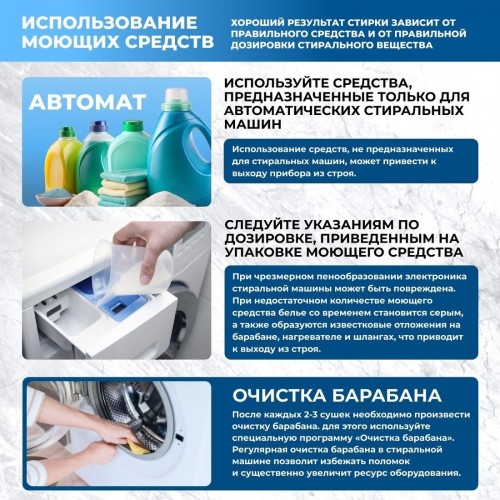 ИСПОЛЬЗОВАНИЕ МОЮЩИХ СРЕДСТВ

ХОРОШИЙ РЕЗУЛЬТАТ СТИРКИ ЗАВИСИТ ОТ ПРАВИЛЬНОГО СРЕДСТВА И ОТ ПРАВИЛЬНОЙ ДОЗИРОВКИ СТИРАЛЬНОГО ВЕЩЕСТВА

АВТОМАТ

ИСПОЛЬЗУЙТЕ СРЕДСТВА, ПРЕДНАЗНАЧЕННЫЕ ТОЛЬКО ДЛЯ АВТОМАТИЧЕСКИХ СТИРАЛЬНЫХ МАШИН

Использование средств, не предназначенных для стиральных машин, может привести к выходу прибора из строя.

СЛЕДУЙТЕ УКАЗАНИЯМ ПО ДОЗИРОВКЕ, ПРИВЕДЕННЫМ НА УПАКОВКЕ МОЮЩЕГО СРЕДСТВА

При чрезмерном пенообразовании электроника стиральной машины может быть повреждена. При недостаточном количестве моющего средства белье со временем становится серым, а также образуются известковые отложения на барабане, нагревателе и шлангах, что приводит к выходу из строя.

ОЧИСТКА БАРАБАНА

После каждых 2-3 сушек необходимо произвести очистку барабана. для этого используйте специальную программу «Очистка барабана». Регулярная очистка барабана в стиральной машине позволит избежать поломок и существенно увеличит ресурс оборудования.