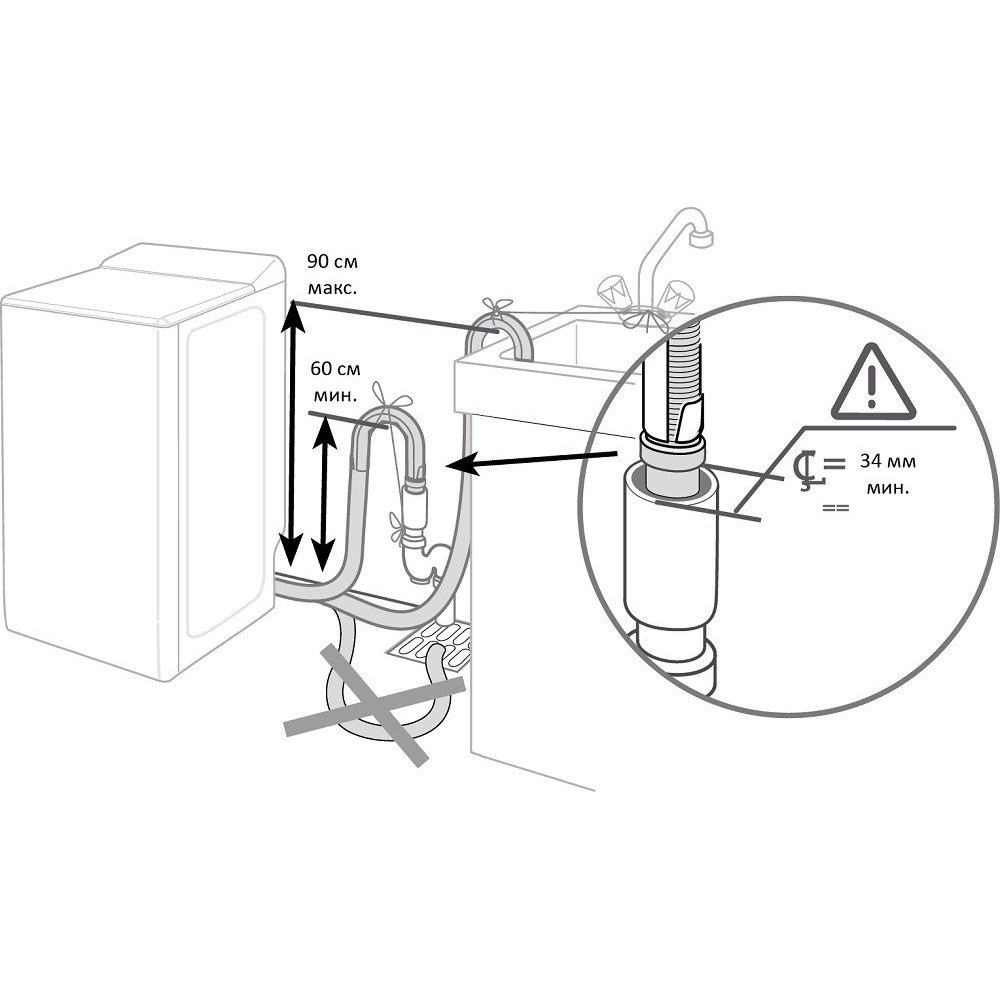 90 см
макс.

60 см
мин.

34 мм
мин.