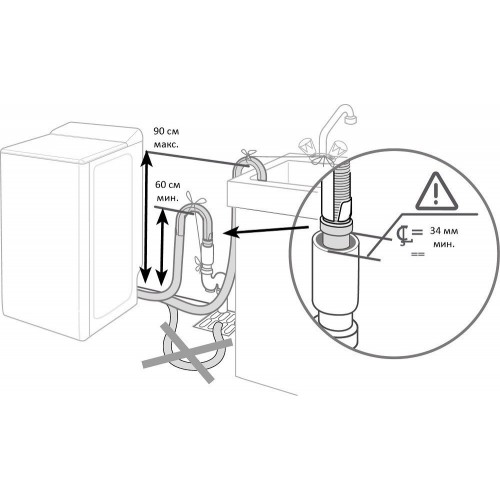 90 см
макс.

60 см
мин.

34 мм
мин.