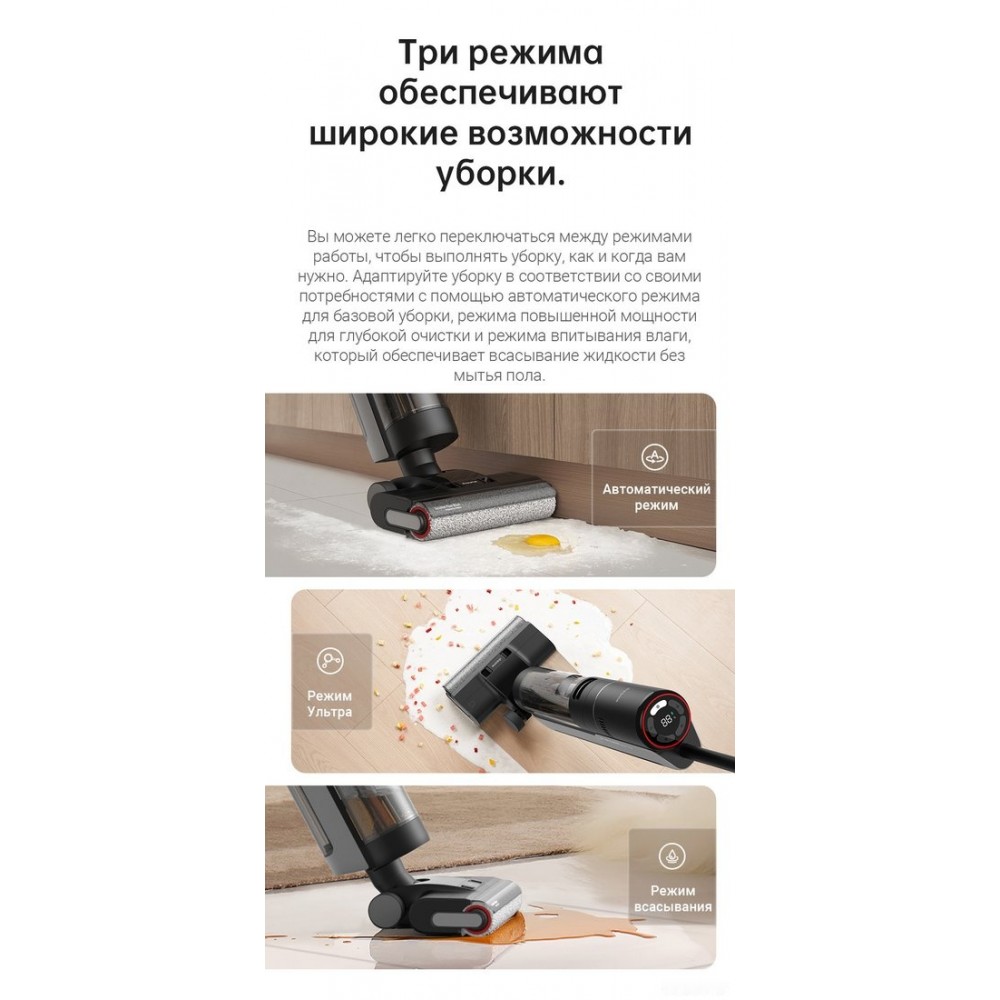 Три режима обеспечивают широкие возможности уборки.

Вы можете легко переключаться между режимами работы, чтобы выполнять уборку, как и когда вам нужно. Адаптируйте уборку в соответствии со своими потребностями с помощью автоматического режима для базовой уборки, режима повышенной мощности для глубокой очистки и режима впитывания влаги, который обеспечивает всасывание жидкости без мытья пола.

Автоматический режим

Режим Ультра

Режим всасывания