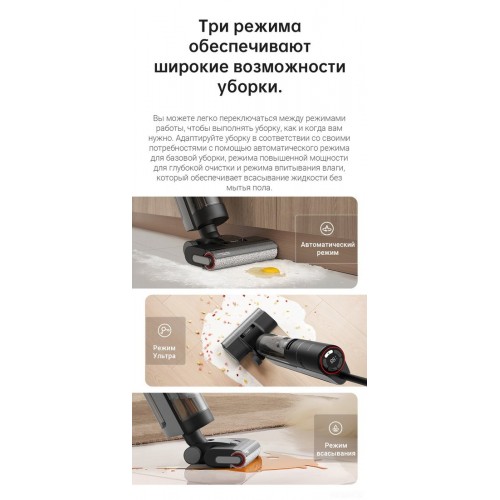 Три режима обеспечивают широкие возможности уборки.

Вы можете легко переключаться между режимами работы, чтобы выполнять уборку, как и когда вам нужно. Адаптируйте уборку в соответствии со своими потребностями с помощью автоматического режима для базовой уборки, режима повышенной мощности для глубокой очистки и режима впитывания влаги, который обеспечивает всасывание жидкости без мытья пола.

Автоматический режим

Режим Ультра

Режим всасывания