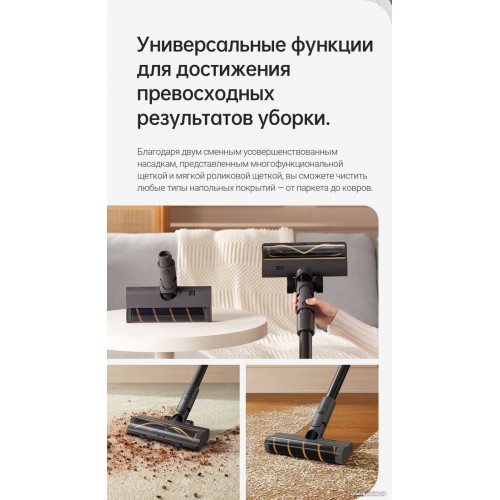 Универсальные функции для достижения превосходных результатов уборки.

Благодаря двум сменным усовершенствованным насадкам, представленным многофункциональной щеткой и мягкой роликовой щеткой, вы сможете чистить любые типы напольных покрытий — от паркета до ковров.