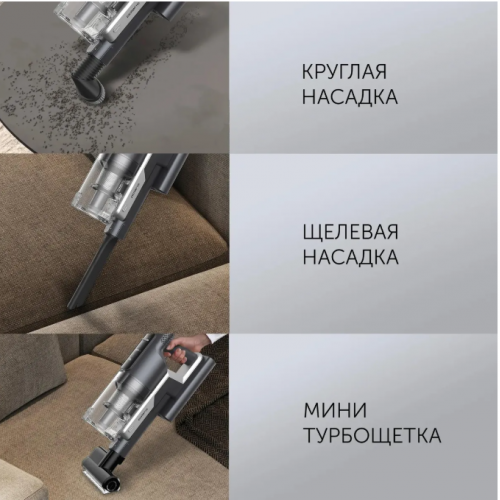 КРУГЛАЯ НАСАДКА

ЩЕЛЕВАЯ НАСАДКА

МИНИ ТУРБОЩЕТКА