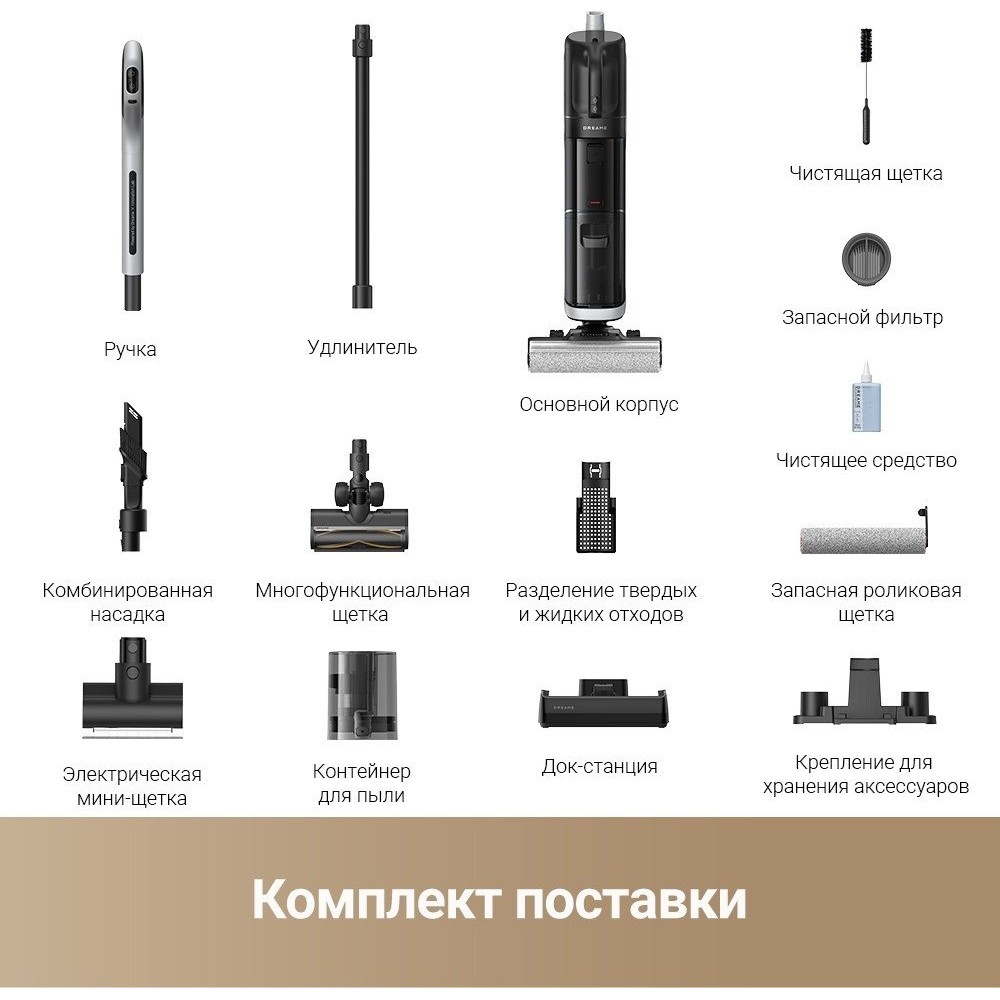 Ручка

Удлинитель

DREAME

Основной корпус

Чистящая щетка

Запасной фильтр

Чистящее средство

Комбинированная насадка

Многофункциональная щетка

Разделение твердых и жидких отходов

Запасная роликовая щетка

Электрическая мини-щетка

Контейнер для пыли

DREAME

Док-станция

Крепление для хранения аксессуаров

Комплект поставки