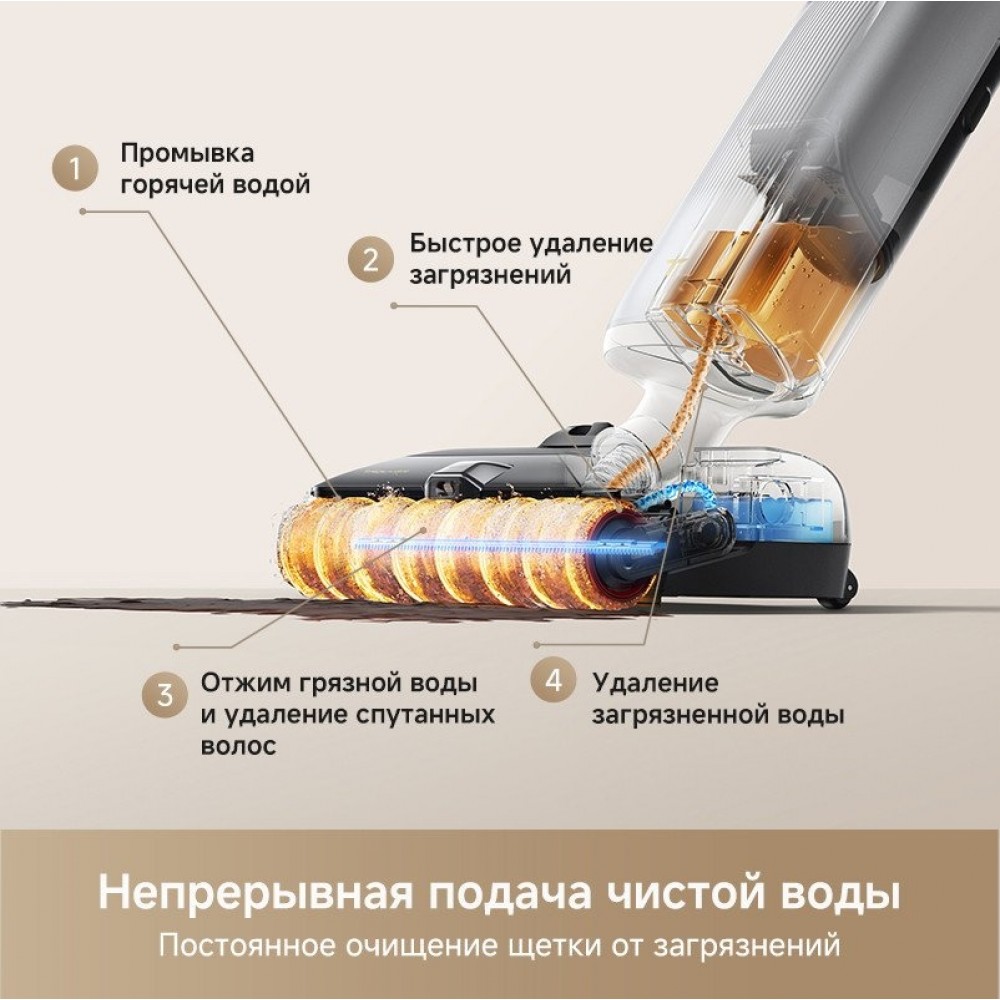 1 Промывка горячей водой

2 Быстрое удаление загрязнений

3 Отжим грязной воды и удаление спутанных волос

4 Удаление загрязненной воды

Непрерывная подача чистой воды

Постоянное очищение щетки от загрязнений