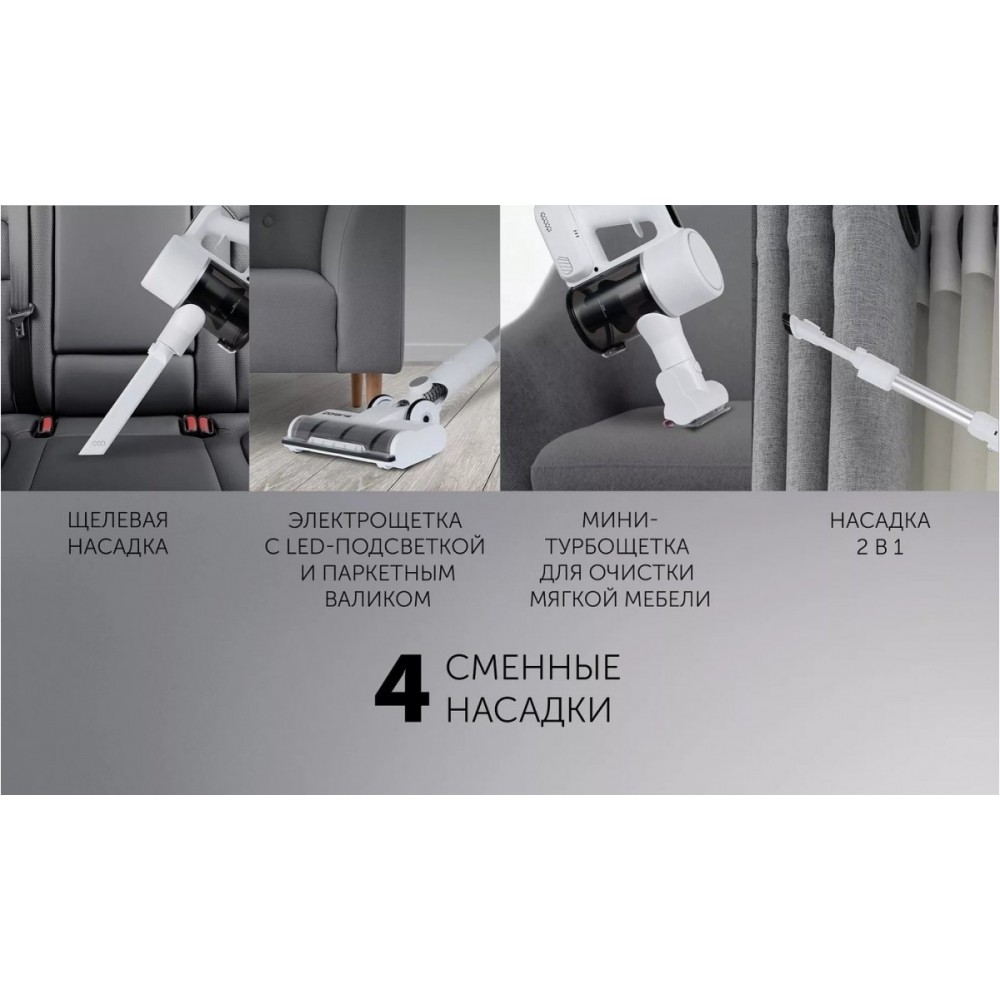 ЩЕЛЕВАЯ НАСАДКА

ЭЛЕКТРОЩЕТКА С LED-ПОДСВЕТКОЙ И ПАРКЕТНЫМ ВАЛИКОМ

МИНИ-ТУРБОЩЕТКА ДЛЯ ОЧИСТКИ МЯГКОЙ МЕБЕЛИ

НАСАДКА 2 В 1

4 СМЕННЫЕ НАСАДКИ