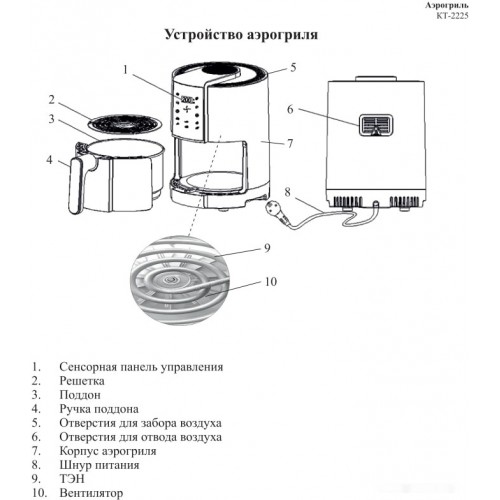 Аэрогриль
КТ-2225

Устройство аэрогриля

1
2
3
4
5
6
7
8
9
10
200

1. Сенсорная панель управления
2. Решетка
3. Поддон
4. Ручка поддона
5. Отверстия для забора воздуха
6. Отверстия для отвода воздуха
7. Корпус аэрогриля
8. Шнур питания
9. ТЭН
10. Вентилятор