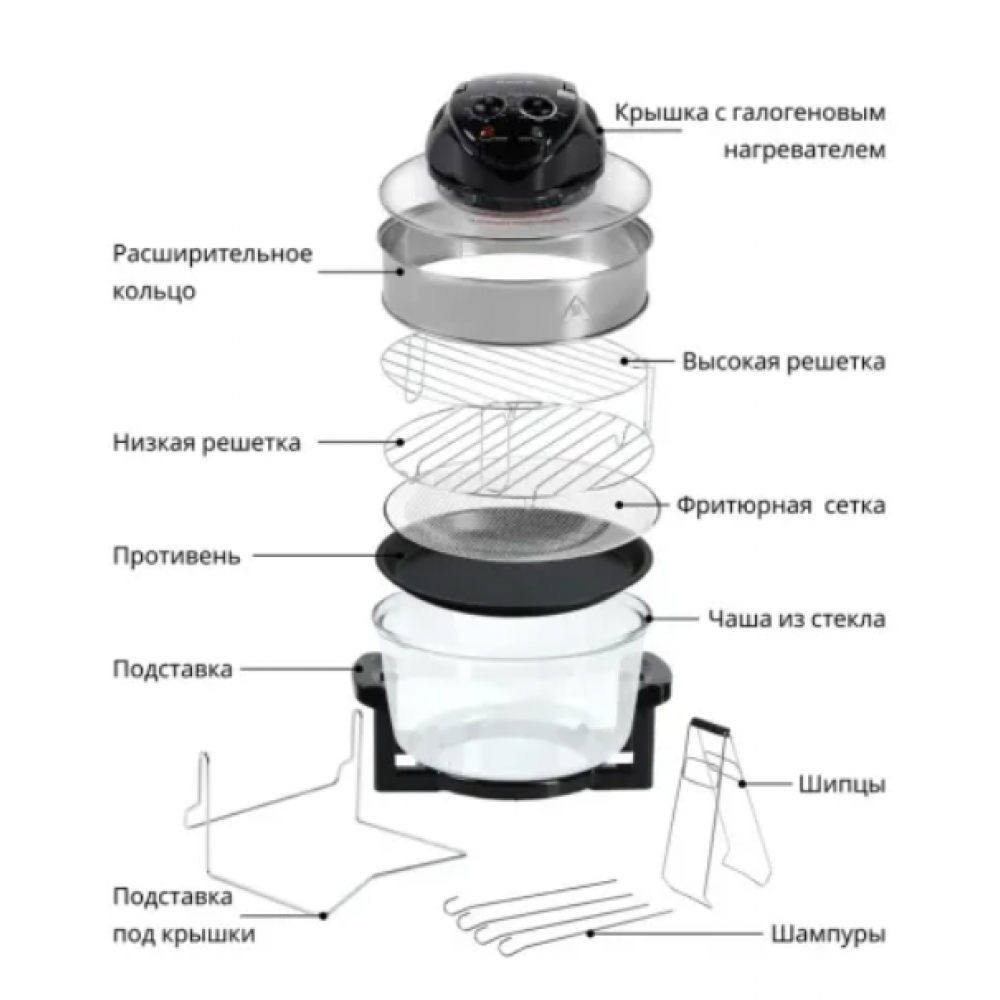 Крышка с галогеновым нагревателем

Расширительное кольцо

Высокая решетка

Низкая решетка

Фритюрная сетка

Противень

Чаша из стекла

Подставка

Шипцы

Подставка под крышки

Шампуры