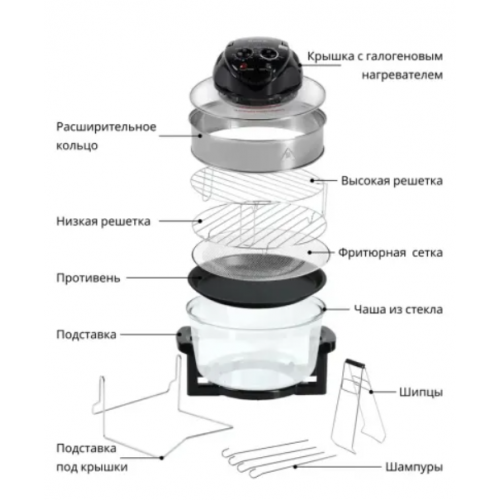 Крышка с галогеновым нагревателем

Расширительное кольцо

Высокая решетка

Низкая решетка

Фритюрная сетка

Противень

Чаша из стекла

Подставка

Шипцы

Подставка под крышки

Шампуры