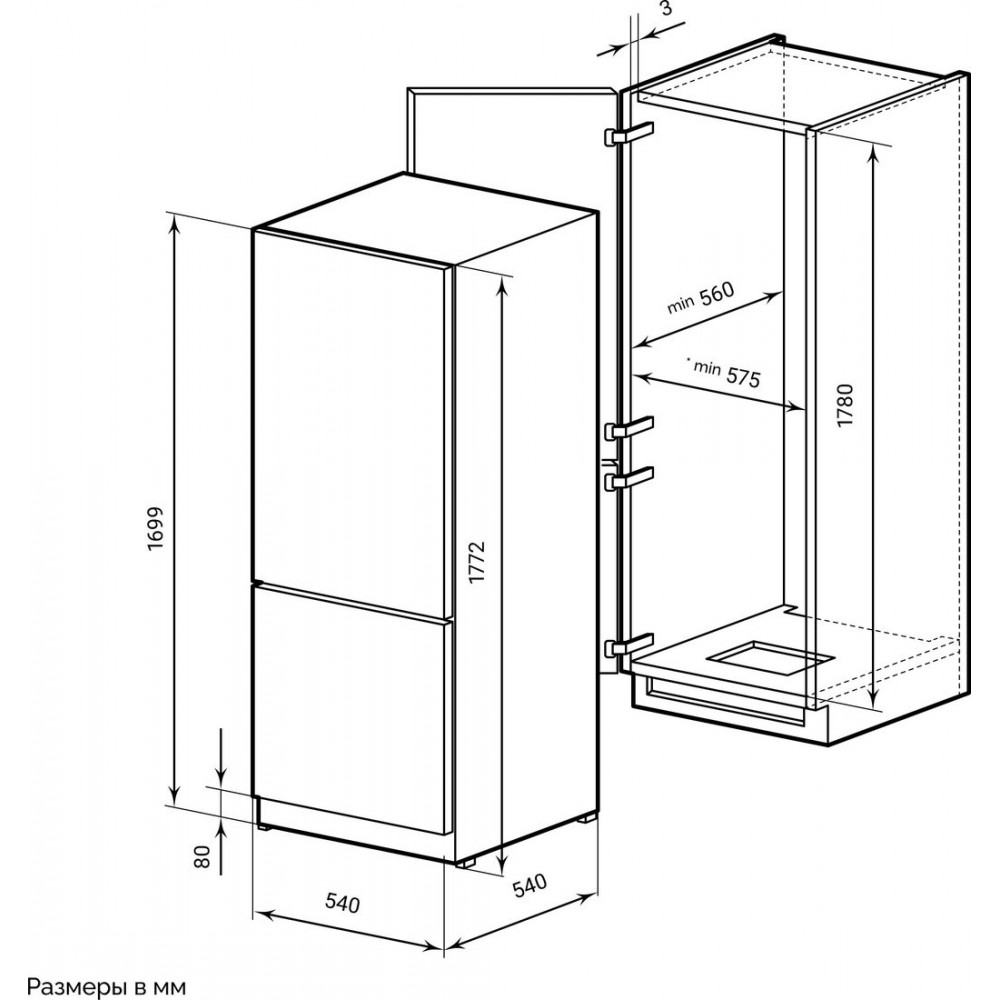 3

min 560

* min 575

1780

1699

1772

80

540

540

Размеры в мм