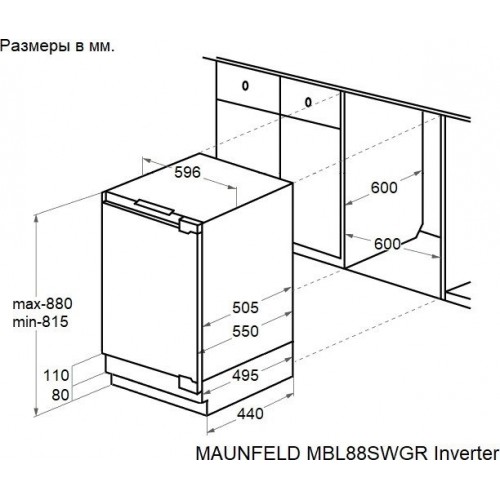 Размеры в мм.

0

0

596

600

600

max-880
min-815

505

550

110

80

495

440

MAUNFELD MBL88SWGR Inverter