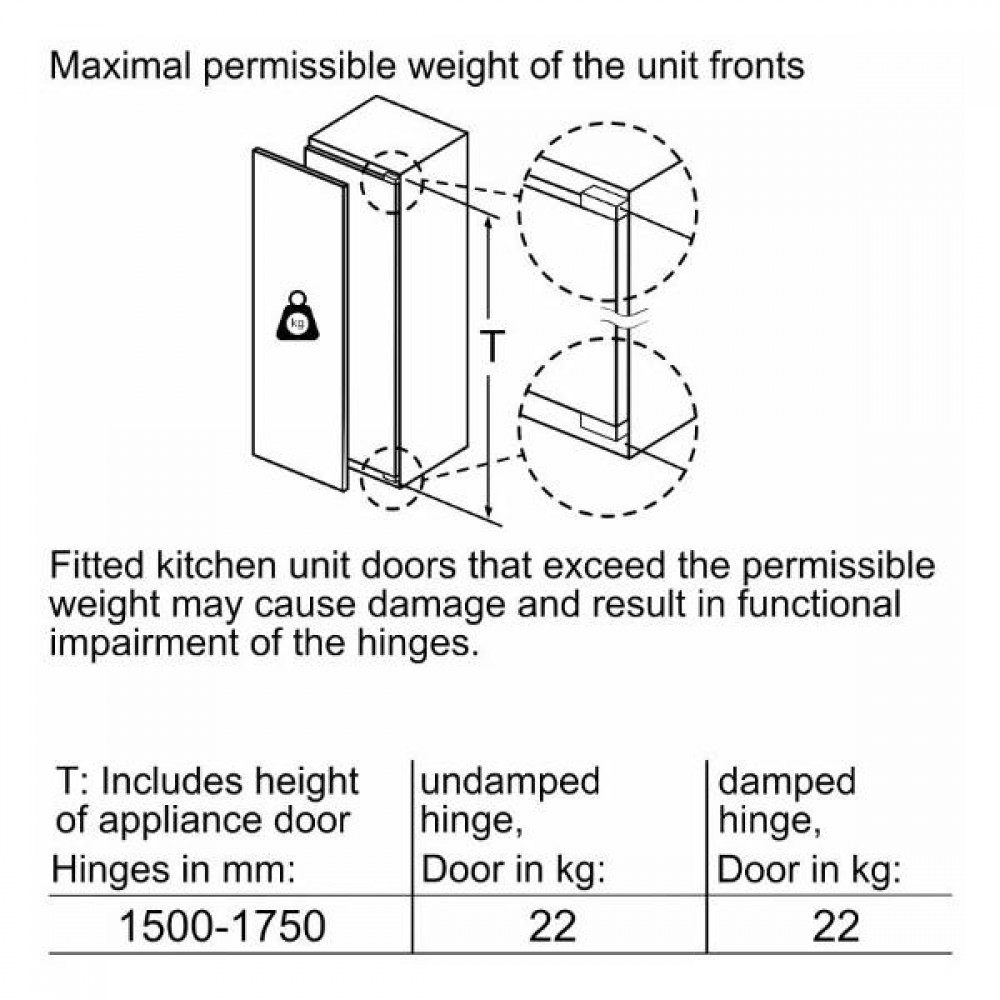 Maximal permissible weight of the unit fronts

kg

T

Fitted kitchen unit doors that exceed the permissible weight may cause damage and result in functional impairment of the hinges.

| T: Includes height of appliance door Hinges in mm: | undamped hinge, Door in kg: | damped hinge, Door in kg: |
|---|---|---|
| 1500-1750 | 22 | 22 |