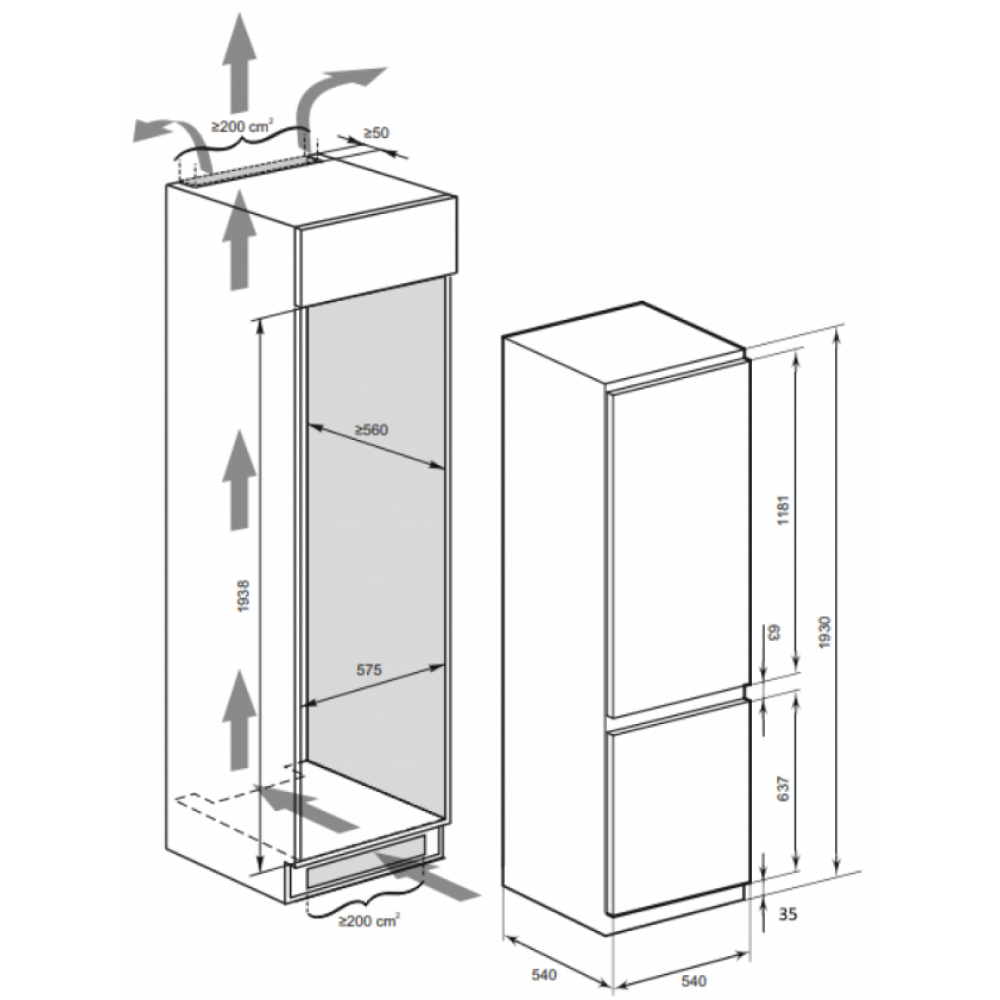 ≥200 cm²
≥50
≥560
1938
575
≥200 cm²
1181
63
1930
637
35
540
540