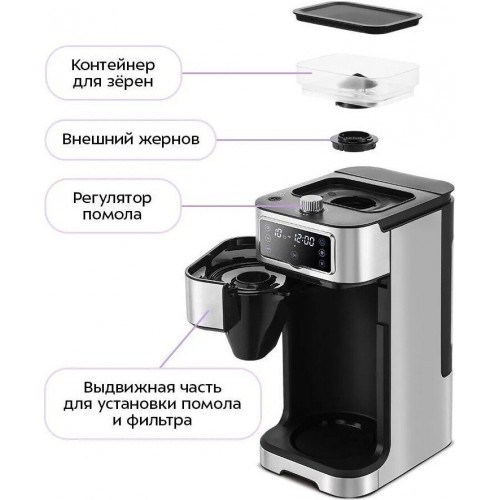 Контейнер для зёрен

Внешний жернов

Регулятор помола

10 12:00

Выдвижная часть для установки помола и фильтра