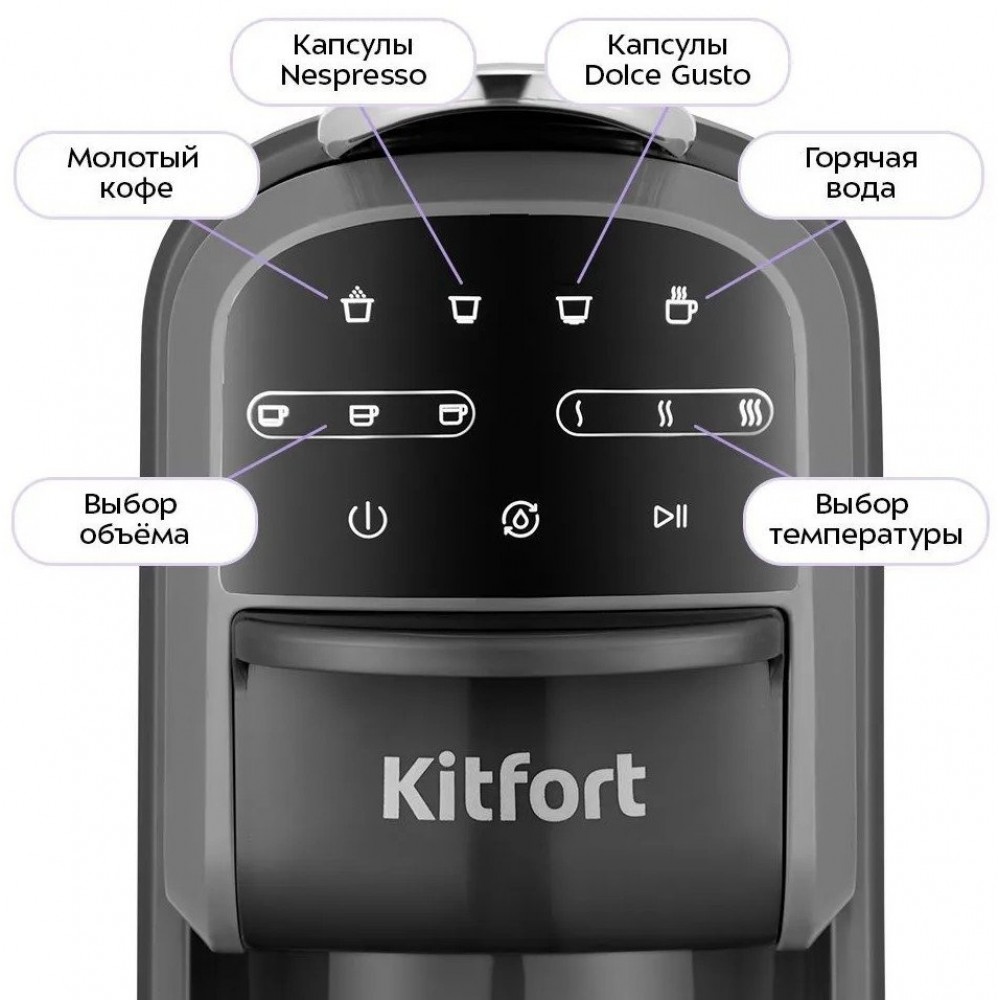 Капсулы Nespresso

Капсулы Dolce Gusto

Молотый кофе

Горячая вода

Выбор объёма

Выбор температуры

Kitfort