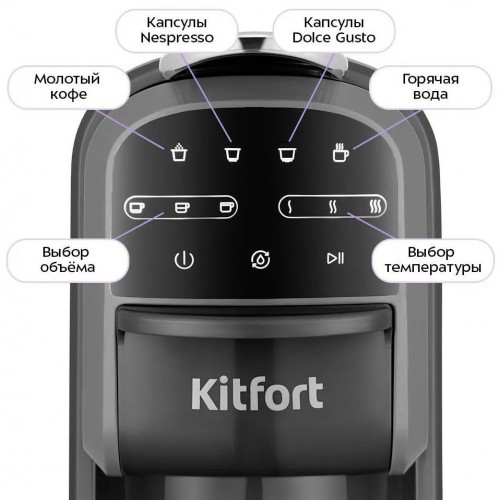 Капсулы Nespresso

Капсулы Dolce Gusto

Молотый кофе

Горячая вода

Выбор объёма

Выбор температуры

Kitfort