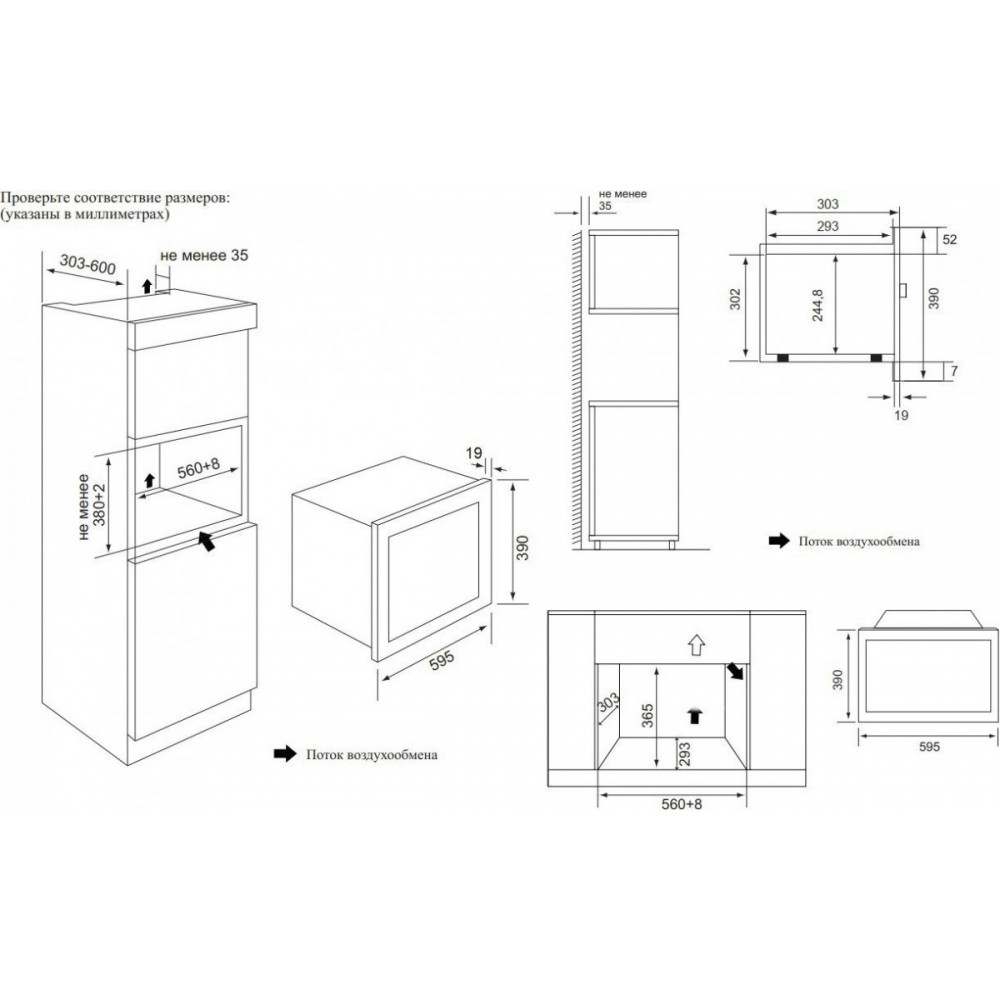 Проверьте соответствие размеров:
(указаны в миллиметрах)

303-600
не менее 35
560+8
не менее
380+2

19
390
595

Поток воздухообмена

не менее
35

303
293
52
302
244,8
390
7
19

Поток воздухообмена

303
365
293
560+8

390
595