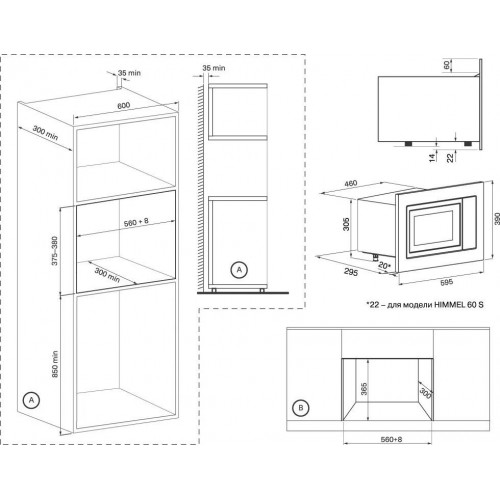 35 min
600
300 min
560 + 8
375–380
300 min
850 min
A
35 min
A
60
14
22
460
306
390
295
20*
595
*22 – для модели HIMMEL 60 S
365
300
B
560+8