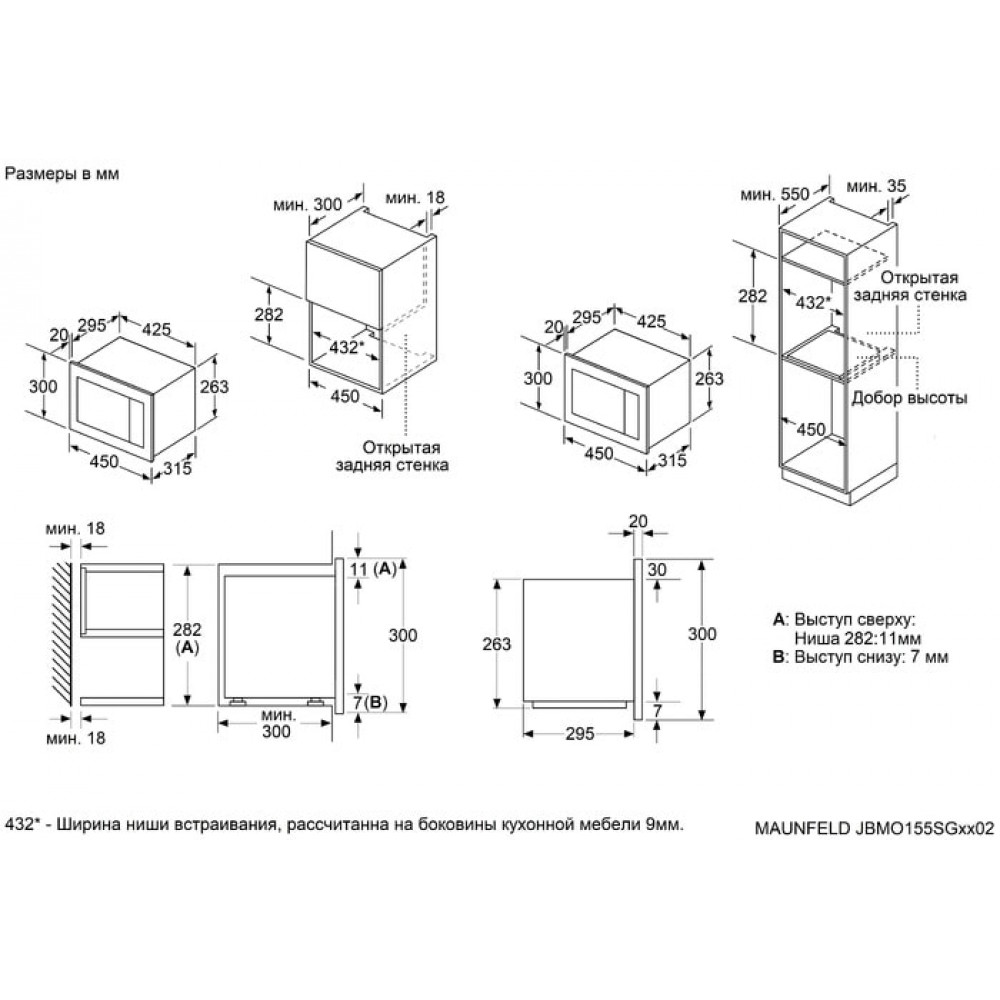 Размеры в мм

20 295 425
300 263
450 315

мин. 300 мин. 18
282
432*
450
Открытая задняя стенка

20 295 425
300 263
450 315

мин. 550 мин. 35
282
432*
Открытая задняя стенка
Добор высоты
450

мин. 18
282 (A)
мин. 18
11 (A)
300
7 (B)
мин. 300

20
30
263
300
7
295

A: Выступ сверху: Ниша 282:11мм
B: Выступ снизу: 7 мм

432* - Ширина ниши встраивания, рассчитанна на боковины кухонной мебели 9мм.

MAUNFELD JBMO155SGxx02