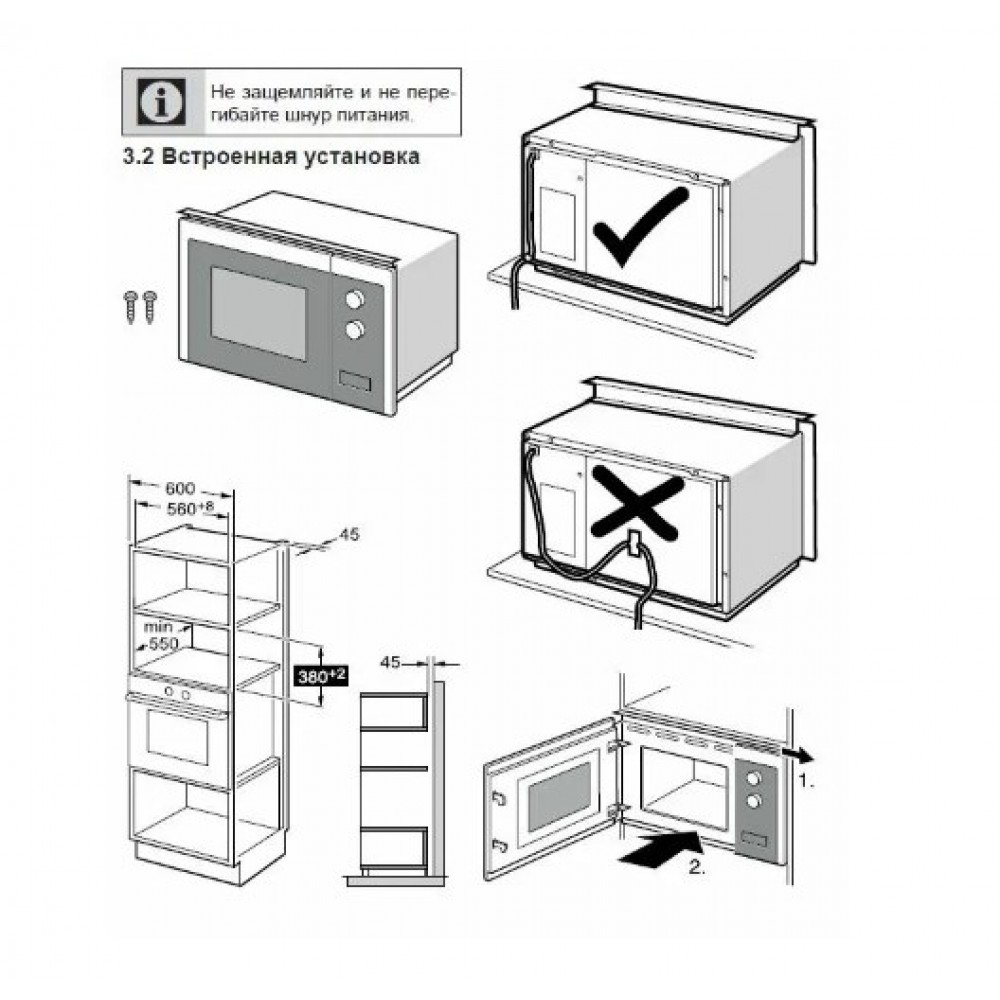 Не защемляйте и не перегибайте шнур питания.

3.2 Встроенная установка

600
$560^{+8}$
45
min 550
$380^{+2}$
45

1.
2.