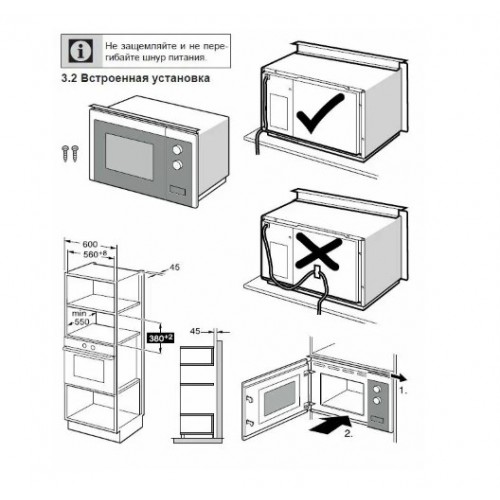 Не защемляйте и не перегибайте шнур питания.

3.2 Встроенная установка

600
$560^{+8}$
45
min 550
$380^{+2}$
45

1.
2.