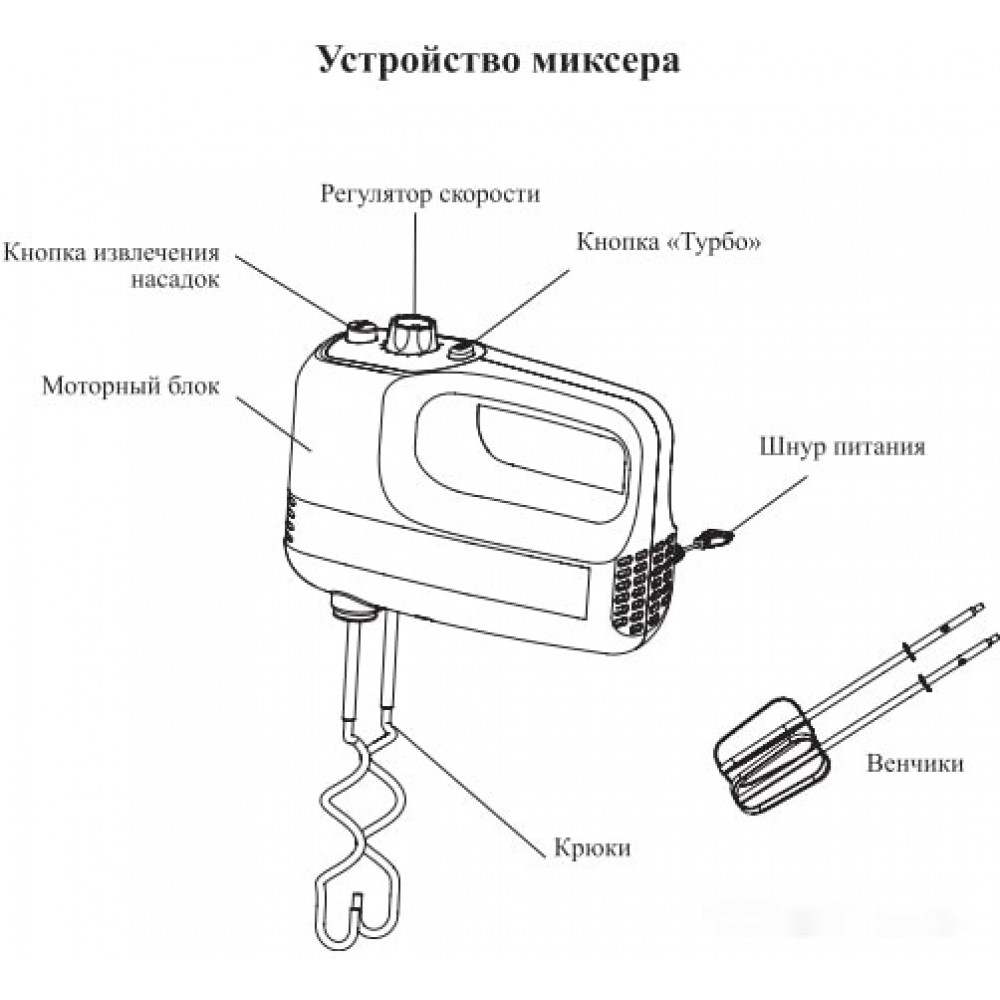 Устройство миксера

Регулятор скорости

Кнопка извлечения насадок

Кнопка «Турбо»

Моторный блок

Шнур питания

Венчики

Крюки