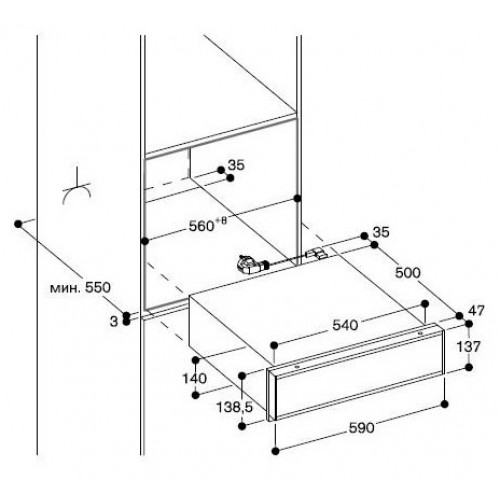 35
$560^{+8}$
35
500
мин. 550
3
540
47
137
140
138,5
590