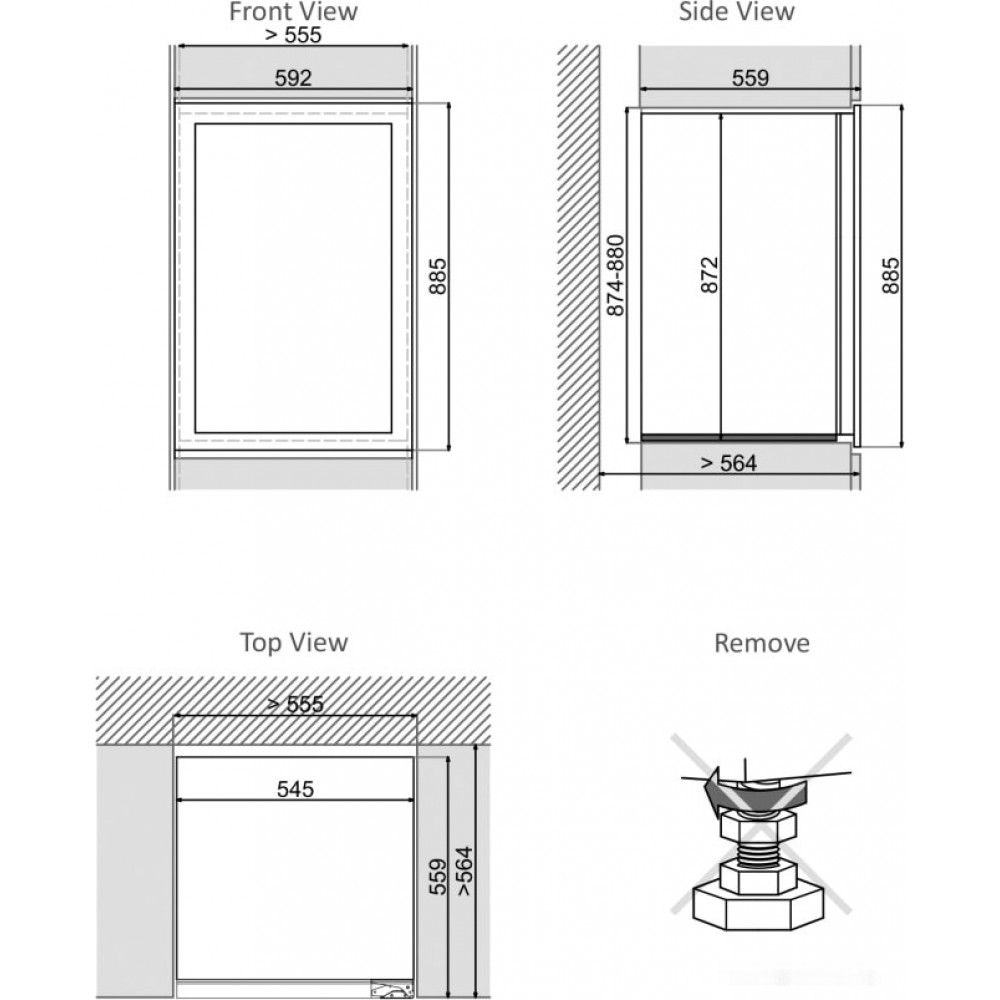 Front View
> 555
592
885

Side View
559
874-880
872
885
> 564

Top View
> 555
545
559
>564

Remove