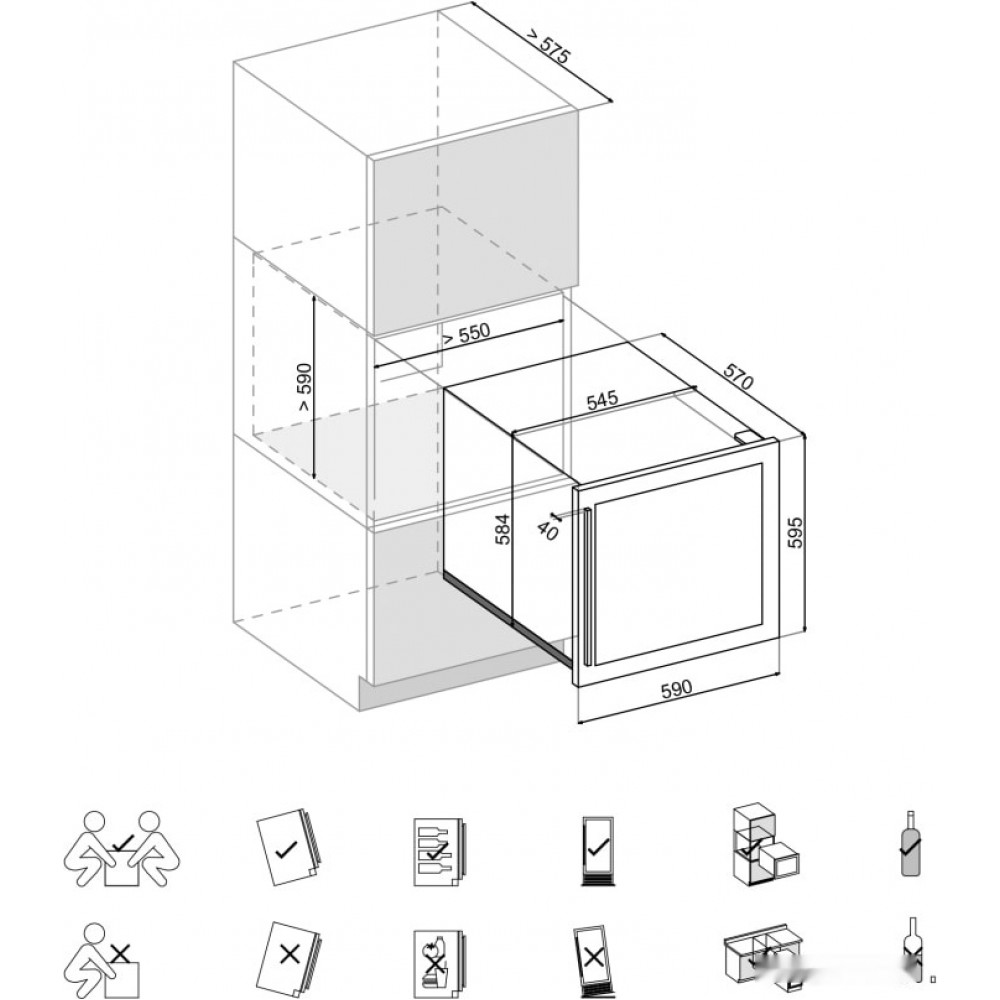 > 575

> 550

> 590

570

545

584

40

595

590