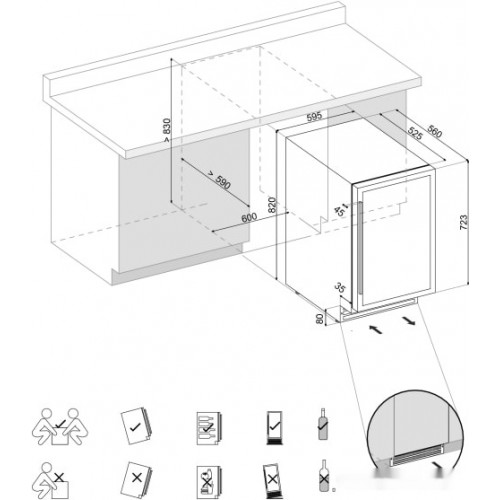 > 830
> 590
600
820
595
525
560
45
723
35
80