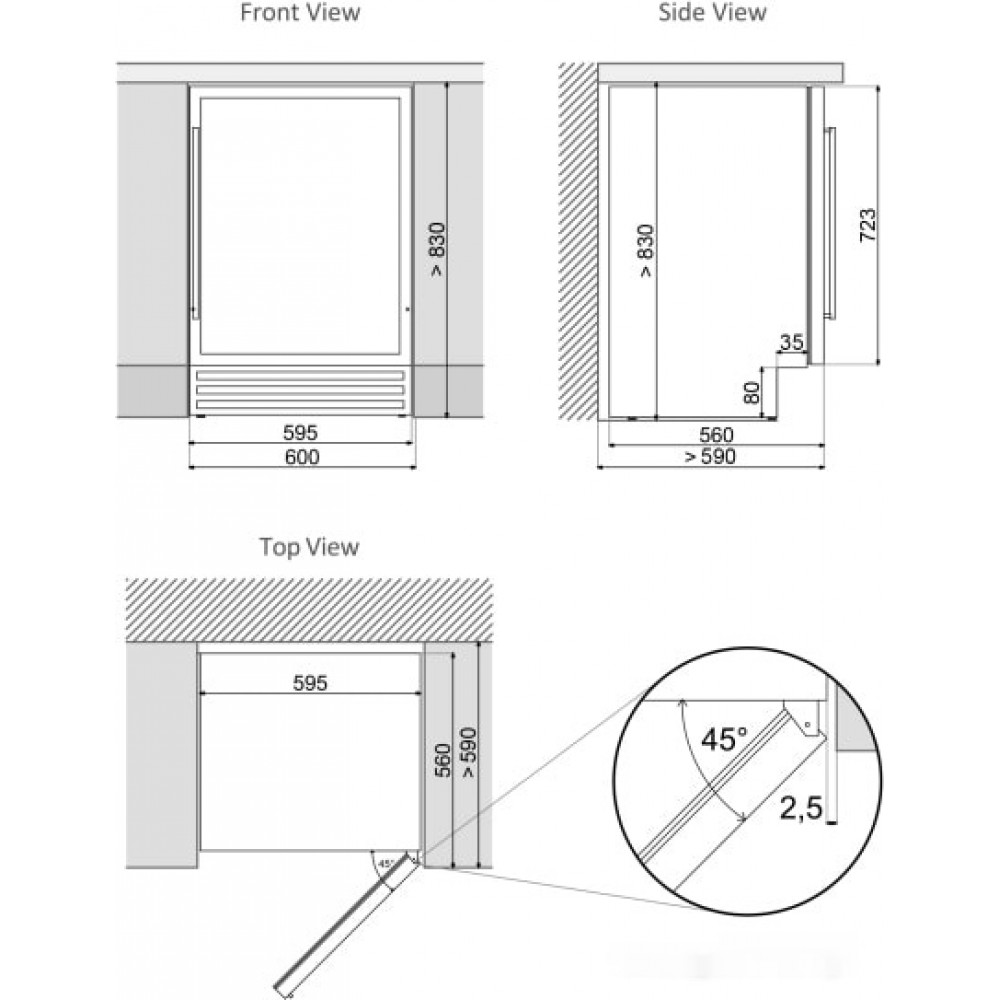 Front View

> 830

595

600

Side View

> 830

723

35

80

560

> 590

Top View

595

560

> 590

45°

45°

2,5