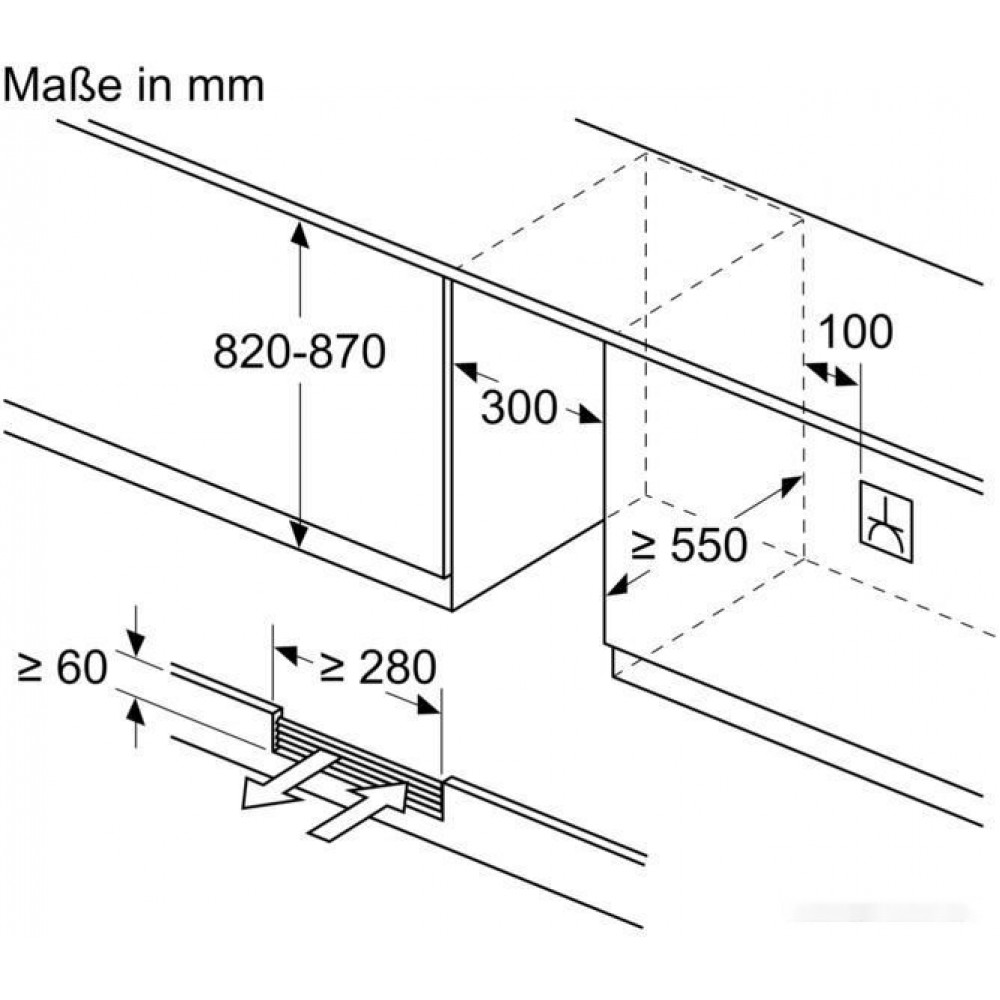 Maße in mm

820-870

300

100

≥ 550

≥ 60

≥ 280