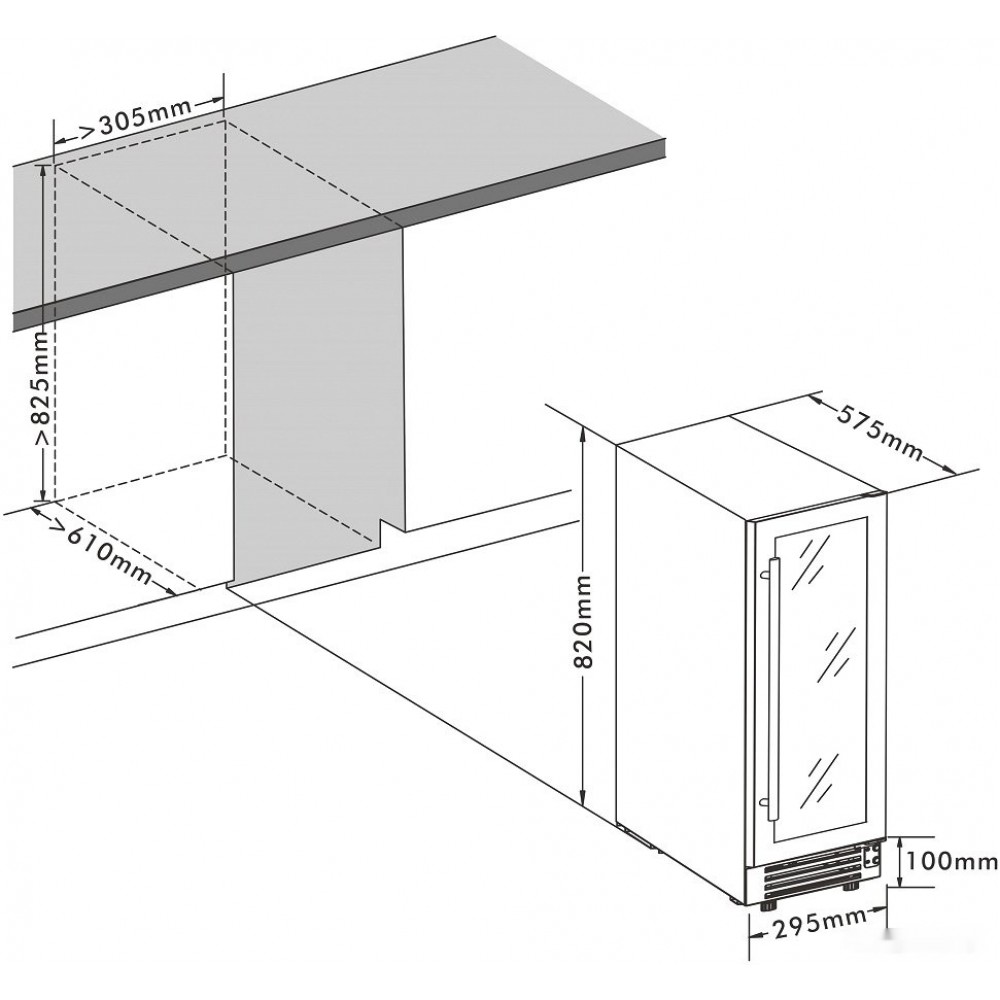 >305mm

>825mm

>610mm

575mm

820mm

100mm

295mm