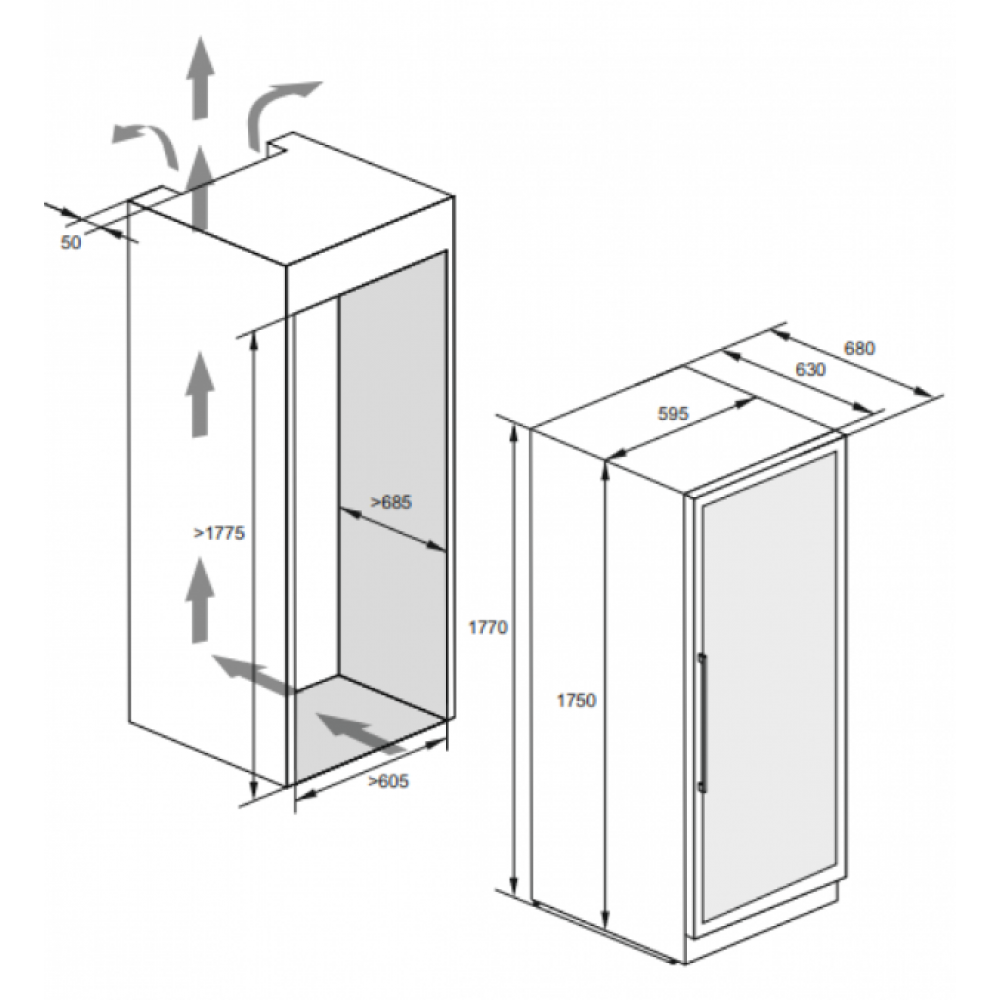 50

>1775

>685

>605

680

630

595

1770

1750