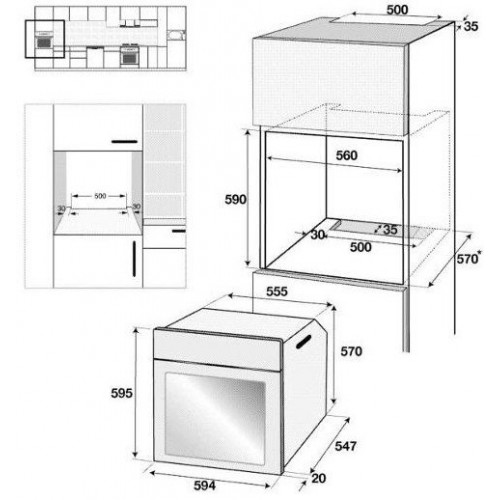 500
35
500
30
30
560
590
30
35
500
570*
555
570
595
547
20
594