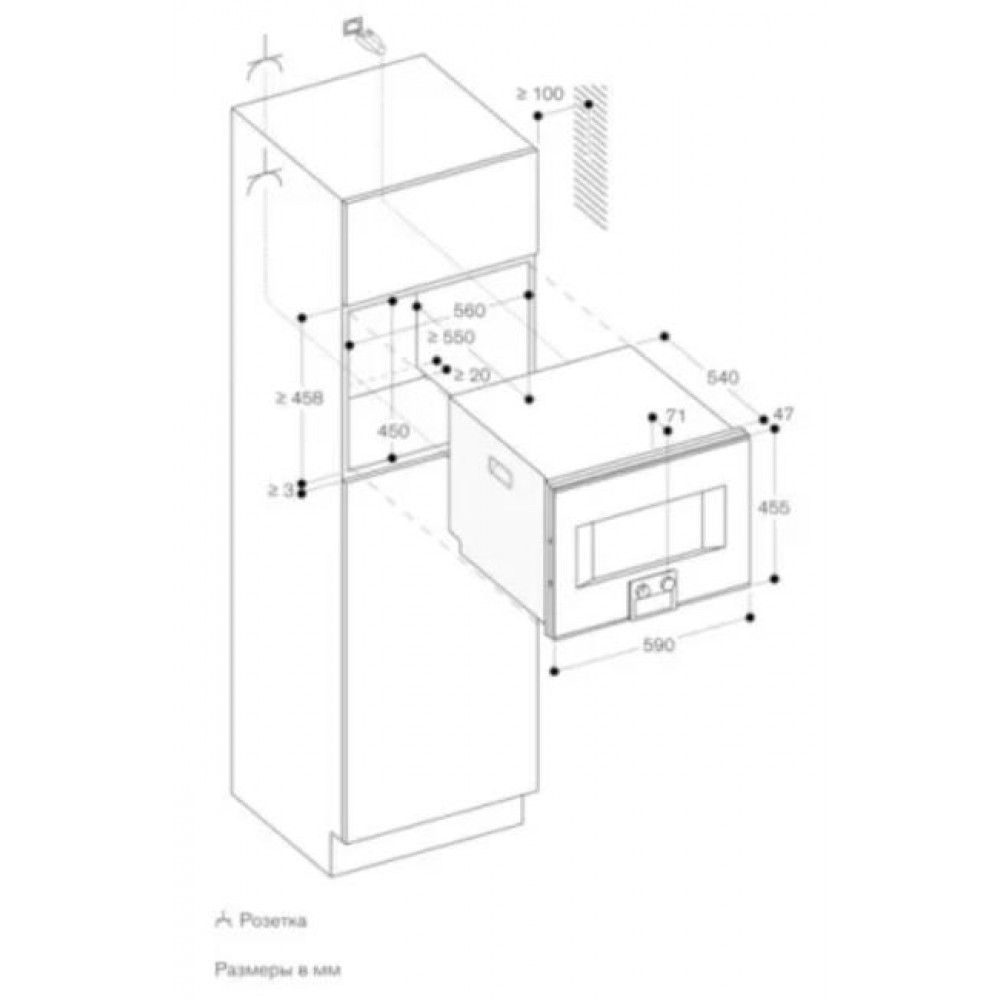 ≥ 100
560
≥ 550
≥ 20
≥ 458
450
≥ 3
540
71
47
455
590

Розетка

Размеры в мм