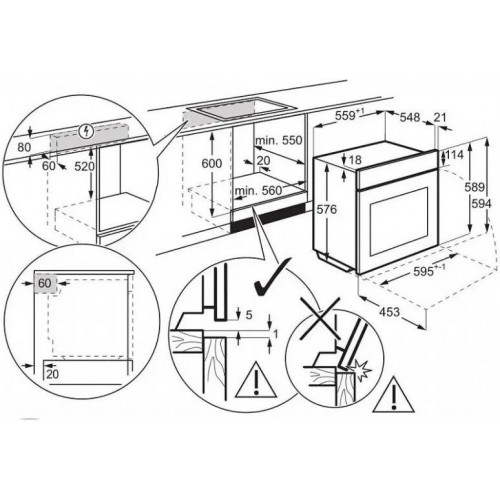 80
60
520
600
min. 550
20
min. 560
$559^{+1}$
548
21
18
114
576
589
594
$595^{+-1}$
453
60
20
5
1