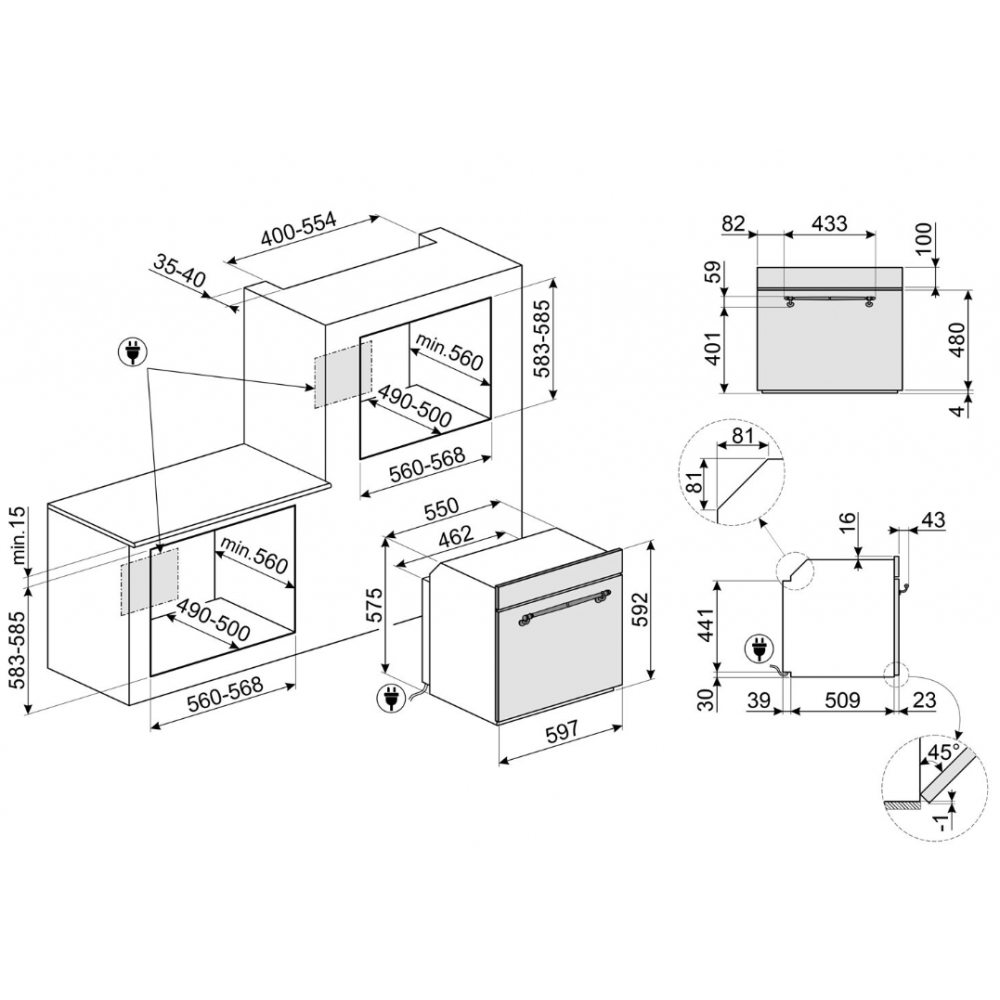 400-554
35-40
583-585
min.560
490-500
560-568
min.15
583-585
min.560
490-500
560-568
550
462
575
592
597
82
433
100
59
401
480
4
81
81
16
43
441
30
39
509
23
45°
-1