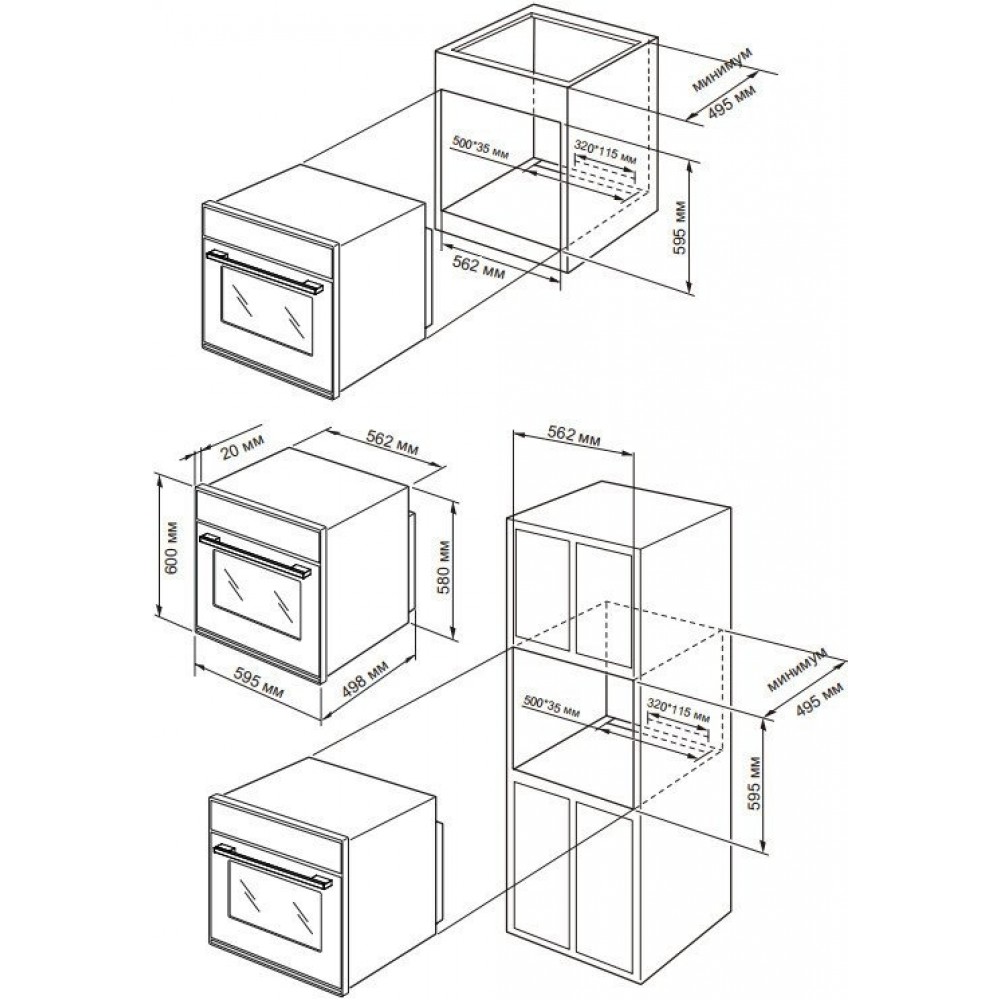 минимум
495 мм
500*35 мм
320*115 мм
595 мм
562 мм

20 мм
562 мм
600 мм
580 мм
595 мм
498 мм

562 мм
минимум
495 мм
500*35 мм
320*115 мм
595 мм