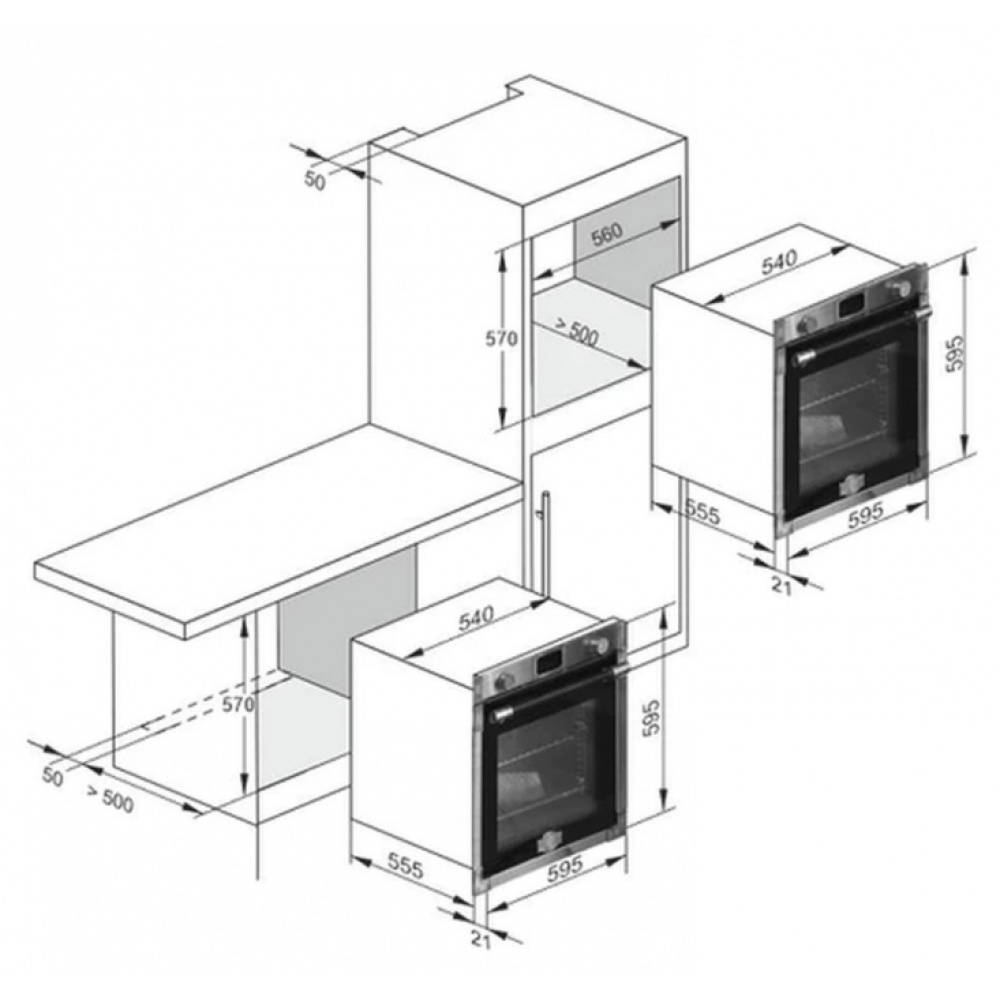 50
560
570
> 500
540
595
555
595
21
540
570
595
50
> 500
555
595
21