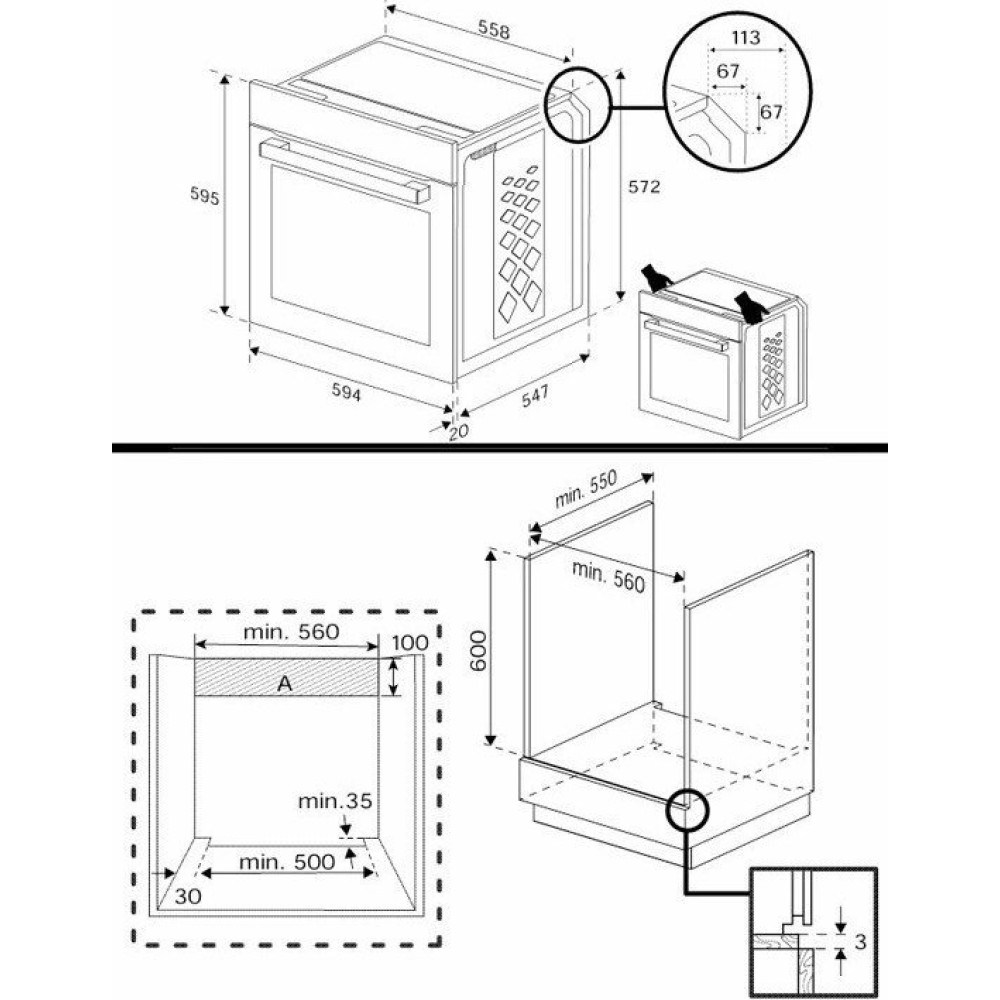 558
113
67
67
595
572
594
547
20

min. 550
min. 560
600
min. 560
100
A
min.35
min. 500
30
3