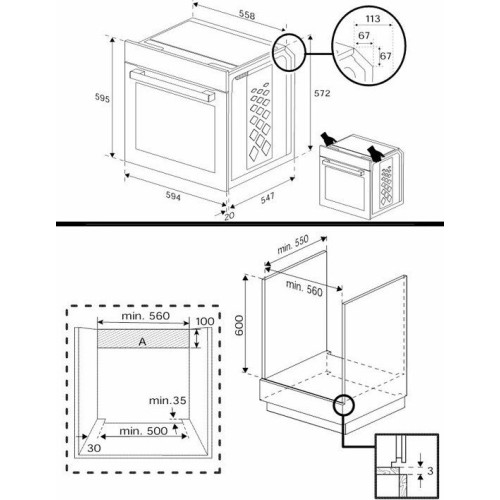 558
113
67
67
595
572
594
547
20
min. 550
min. 560
600
min. 560
100
A
min.35
min. 500
30
3