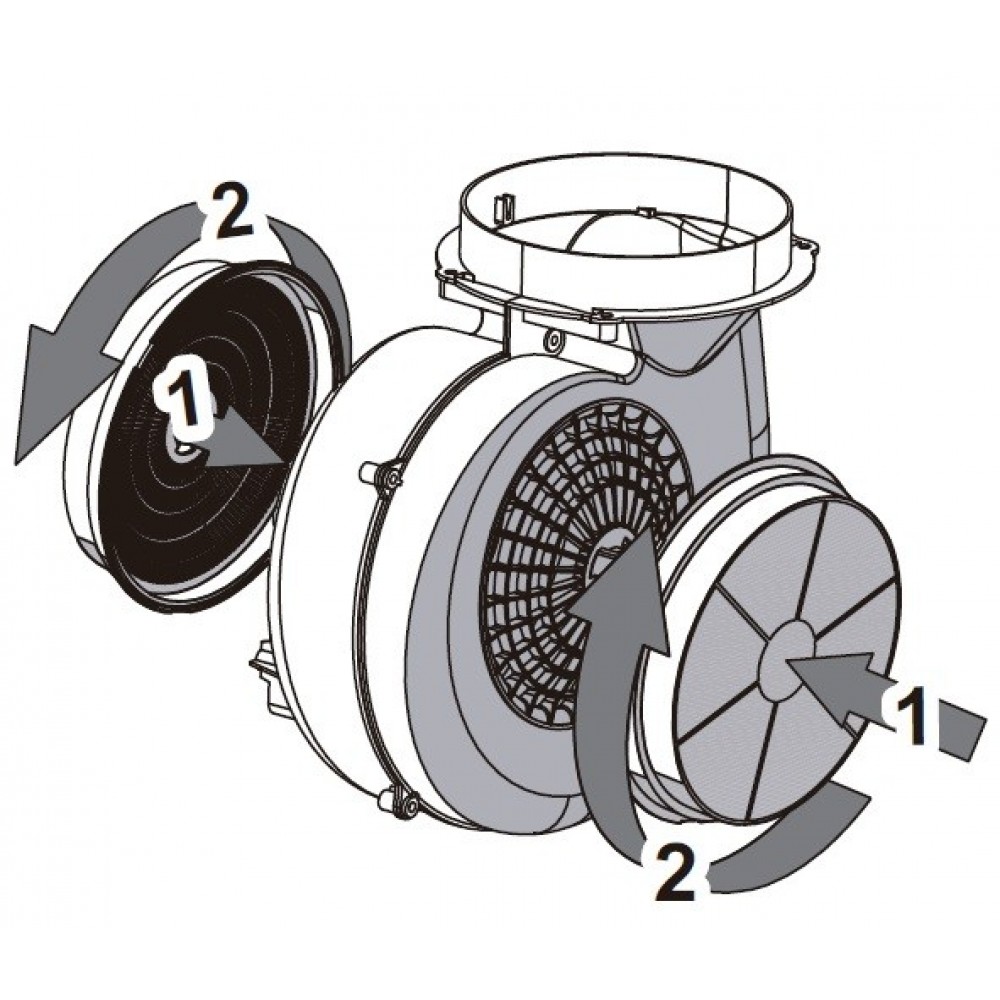 2
1
1
2