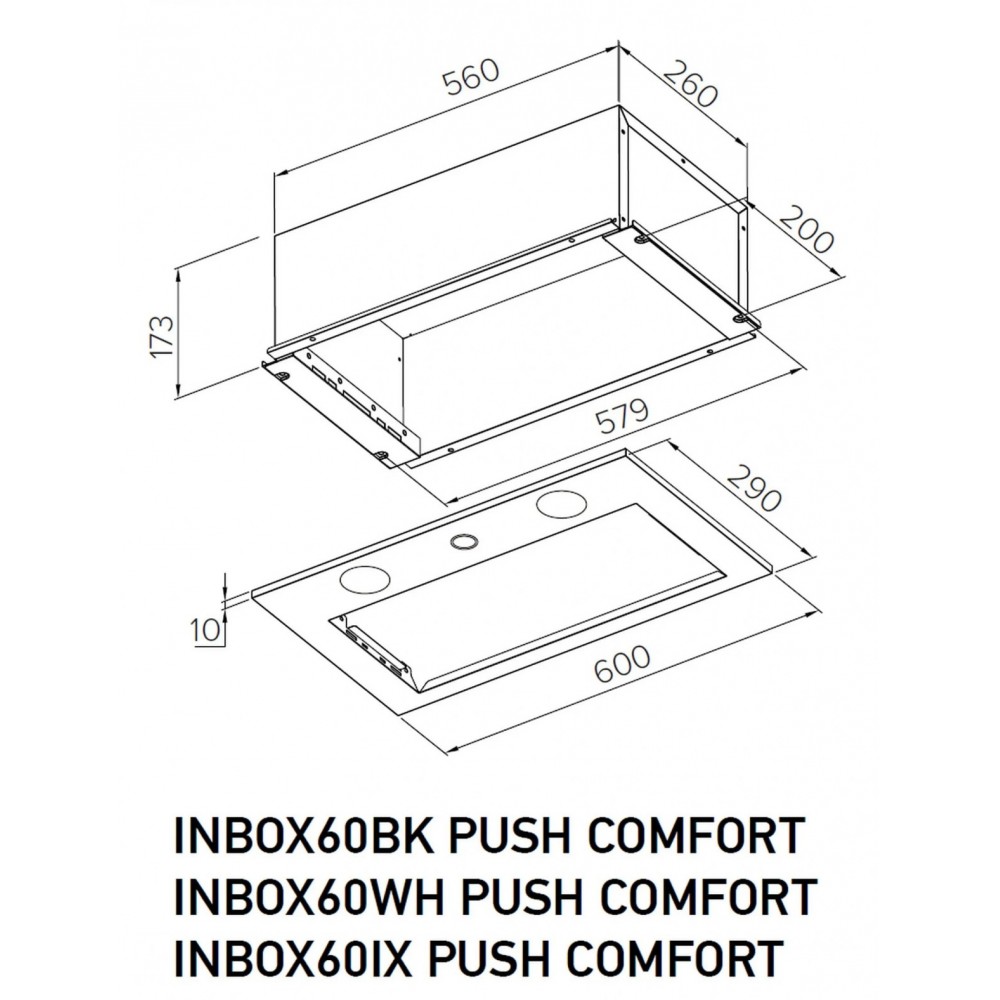 560
260
200
173
579
290
10
600

INBOX60BK PUSH COMFORT
INBOX60WH PUSH COMFORT
INBOX60IX PUSH COMFORT