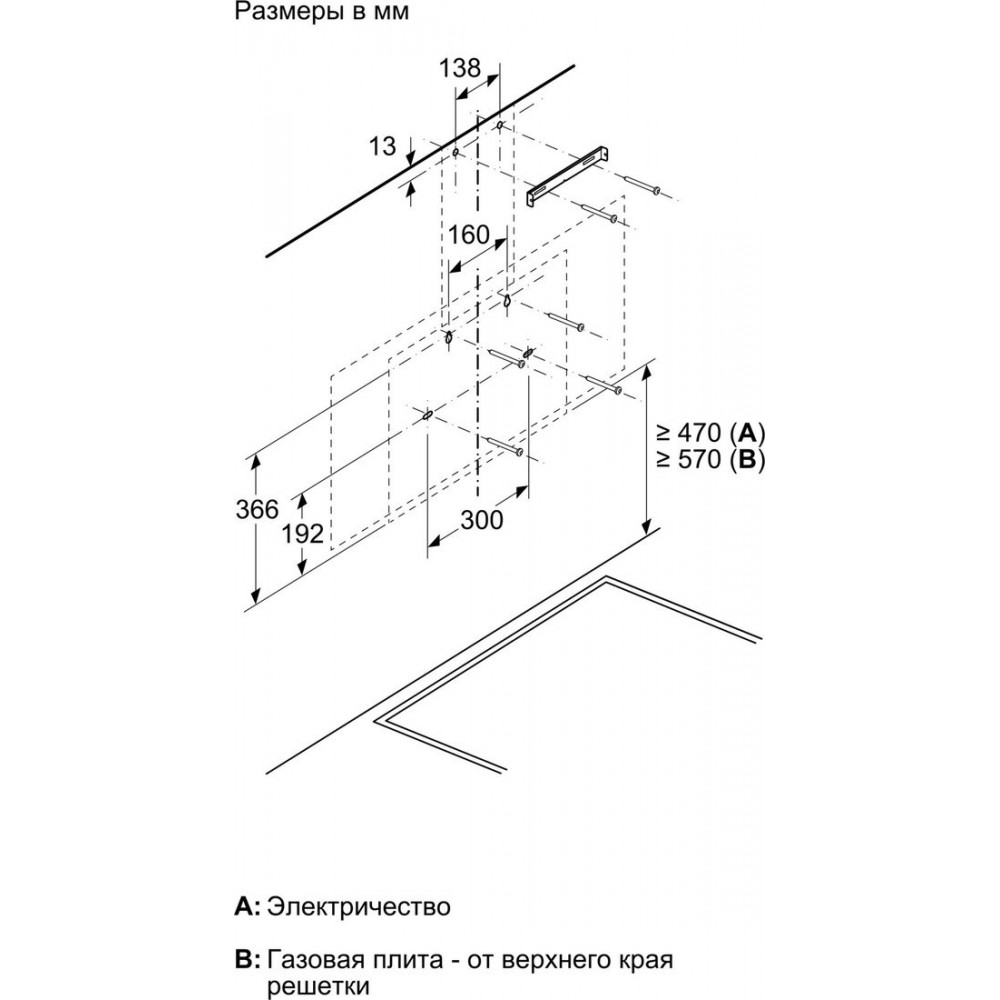 Размеры в мм

138

13

160

≥ 470 (A)
≥ 570 (B)

366

192

300

A: Электричество

B: Газовая плита - от верхнего края решетки