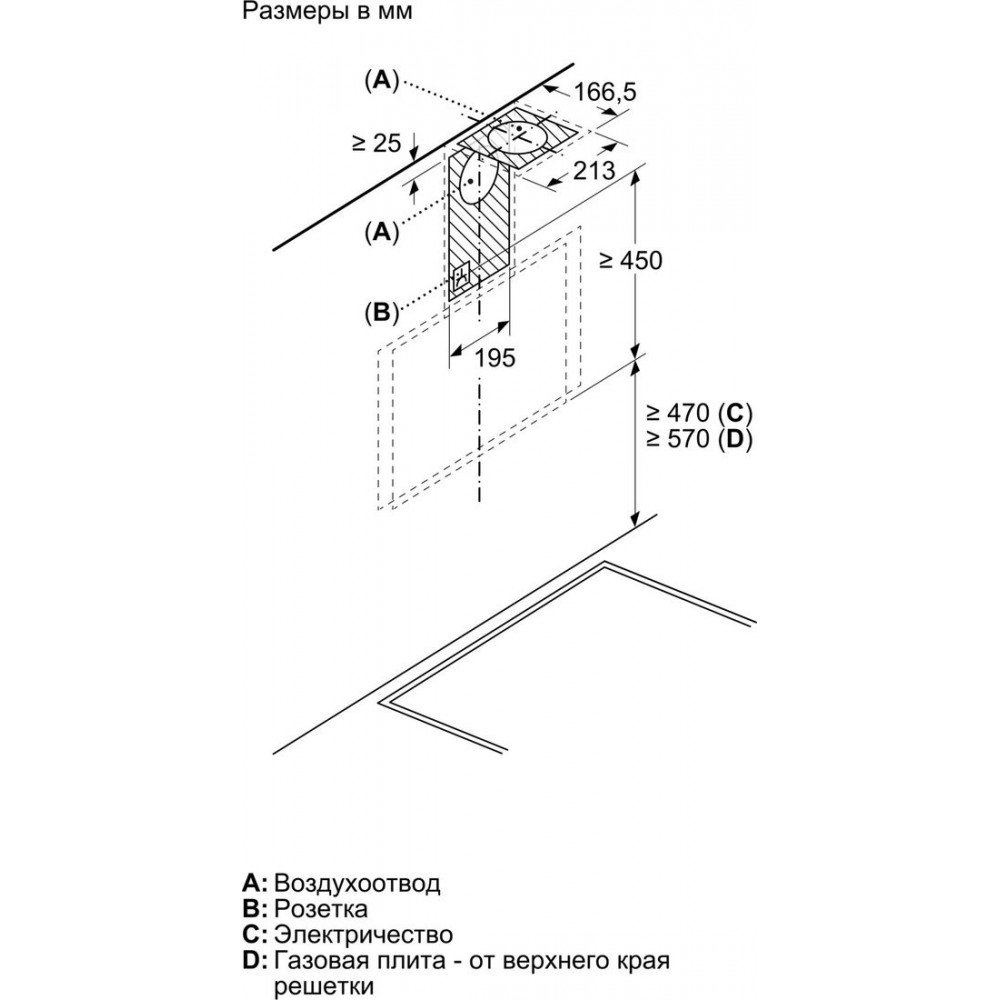 Размеры в мм

(A)
166,5
≥ 25
213
(A)
≥ 450
(B)
195
≥ 470 (C)
≥ 570 (D)

A: Воздухоотвод
B: Розетка
C: Электричество
D: Газовая плита - от верхнего края решетки