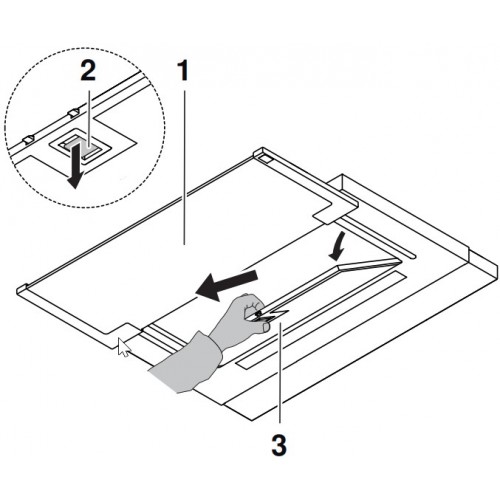 2
1
3