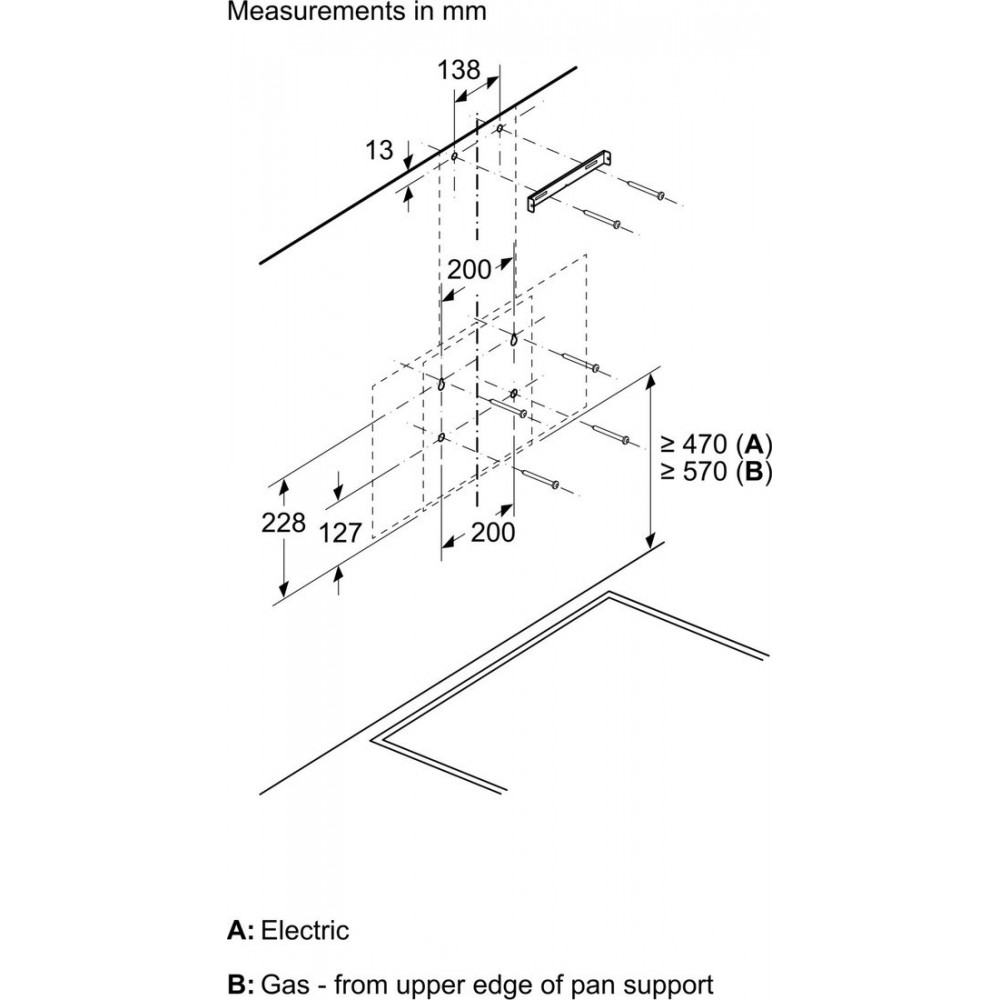 Measurements in mm

138

13

200

≥ 470 (A)
≥ 570 (B)

228

127

200

A: Electric

B: Gas - from upper edge of pan support